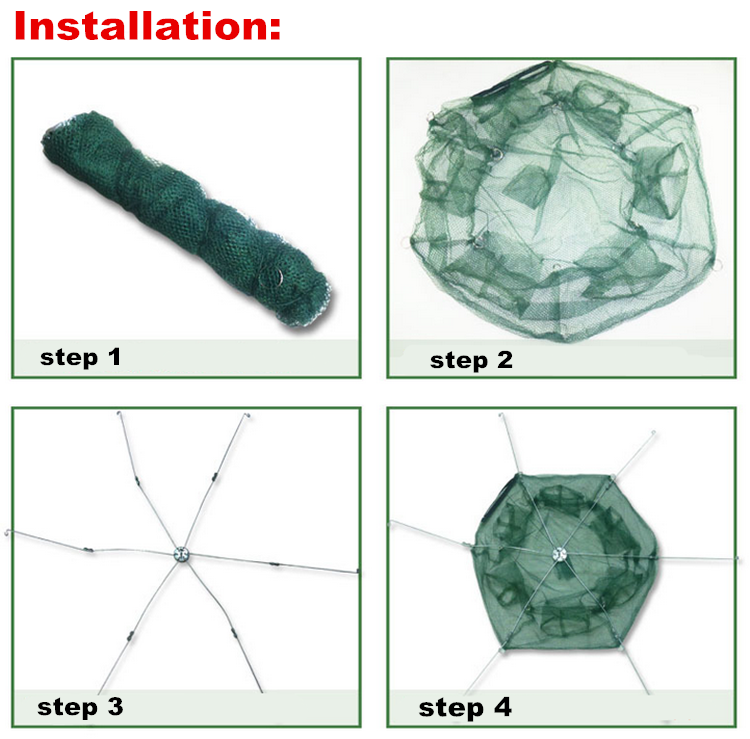 Installation:

step 1

step 2

step 3

step 4