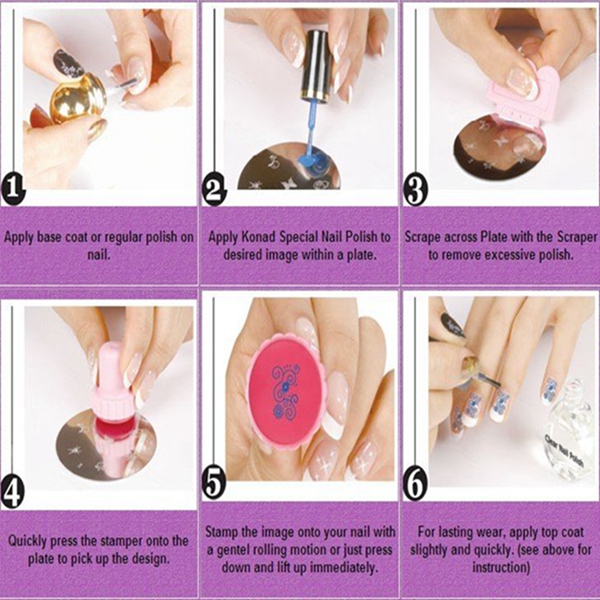 1

Apply base coat or regular polish on nail.

2

Apply Konad Special Nail Polish to desired image within a plate.

3

Scrape across Plate with the Scraper to remove excessive polish.

4

Quickly press the stamper onto the plate to pick up the design.

5

Stamp the image onto your nail with a gentel rolling motion or just press down and lift up immediately.

6

Clear Nail Polish

For lasting wear, apply top coat slightly and quickly. (see above for instruction)