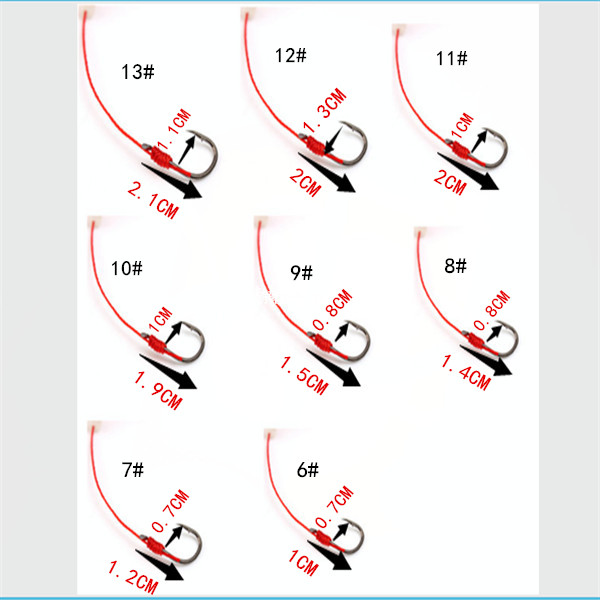 13#
1.1CM
2.1CM

12#
1.3CM
2CM

11#
1CM
2CM

10#
1CM
1.9CM

9#
0.8CM
1.5CM

8#
0.8CM
1.4CM

7#
0.7CM
1.2CM

6#
0.7CM
1CM