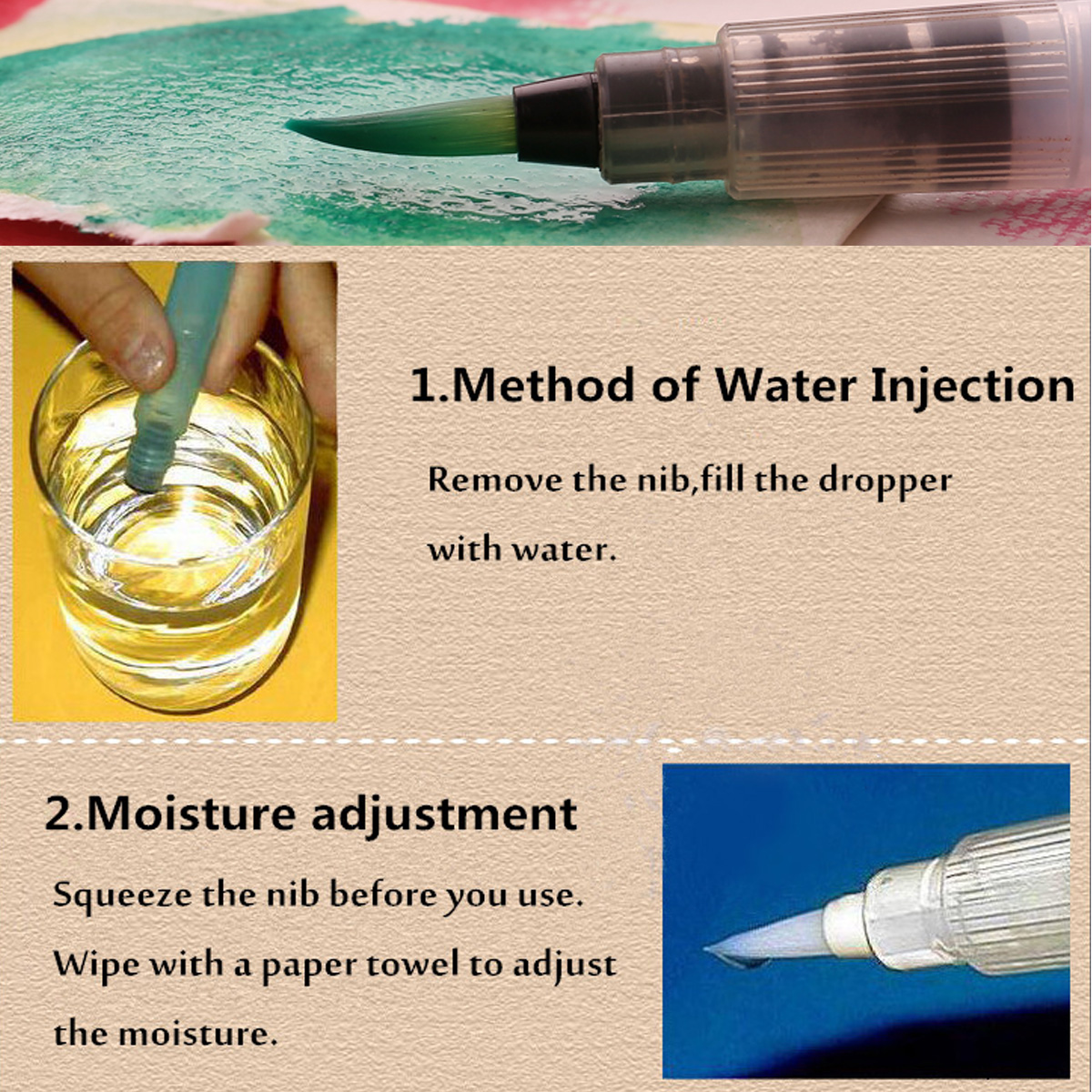 1.Method of Water Injection

Remove the nib,fill the dropper with water.

2.Moisture adjustment

Squeeze the nib before you use. Wipe with a paper towel to adjust the moisture.