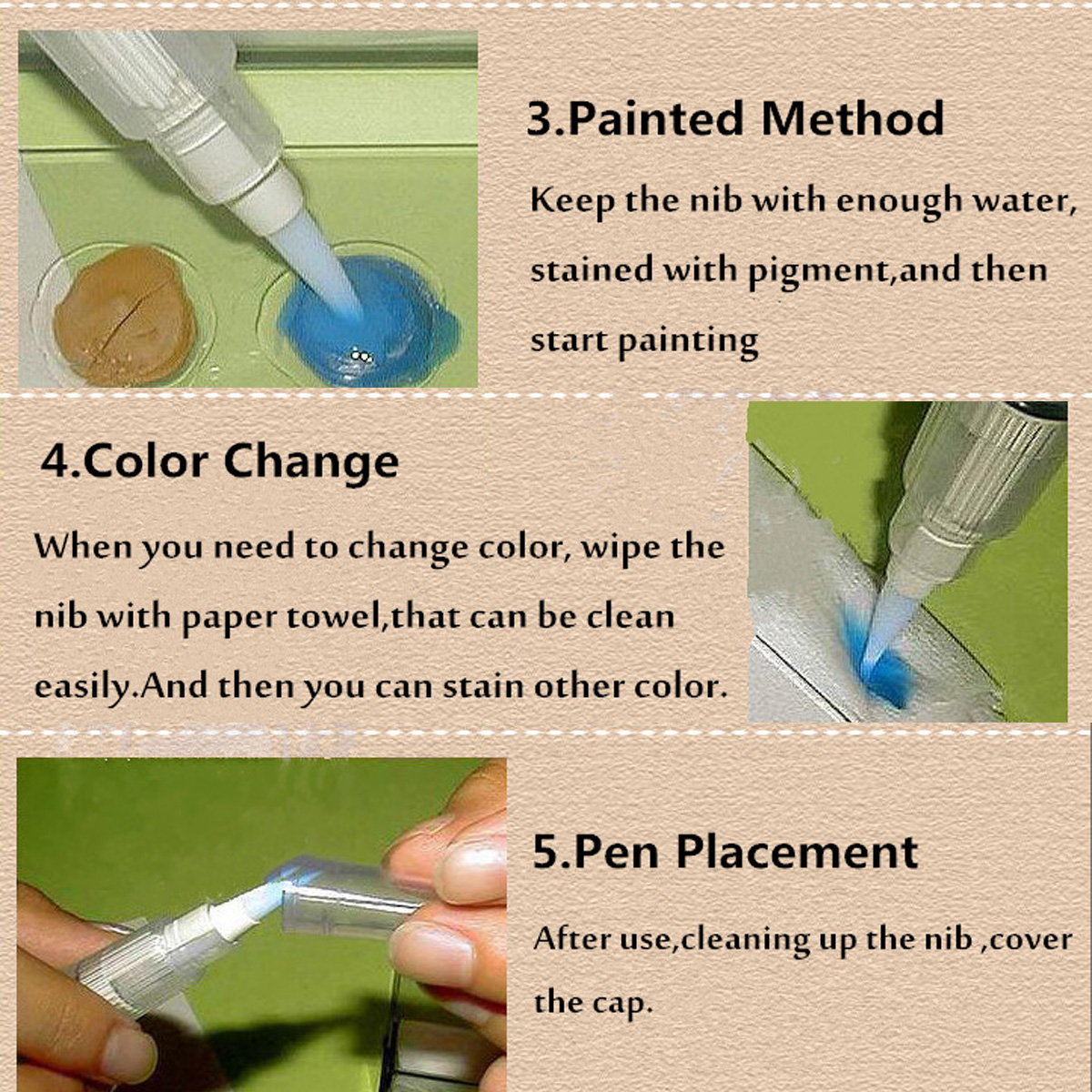 3.Painted Method

Keep the nib with enough water, stained with pigment,and then start painting

4.Color Change

When you need to change color, wipe the nib with paper towel,that can be clean easily.And then you can stain other color.

5.Pen Placement

After use,cleaning up the nib ,cover the cap.