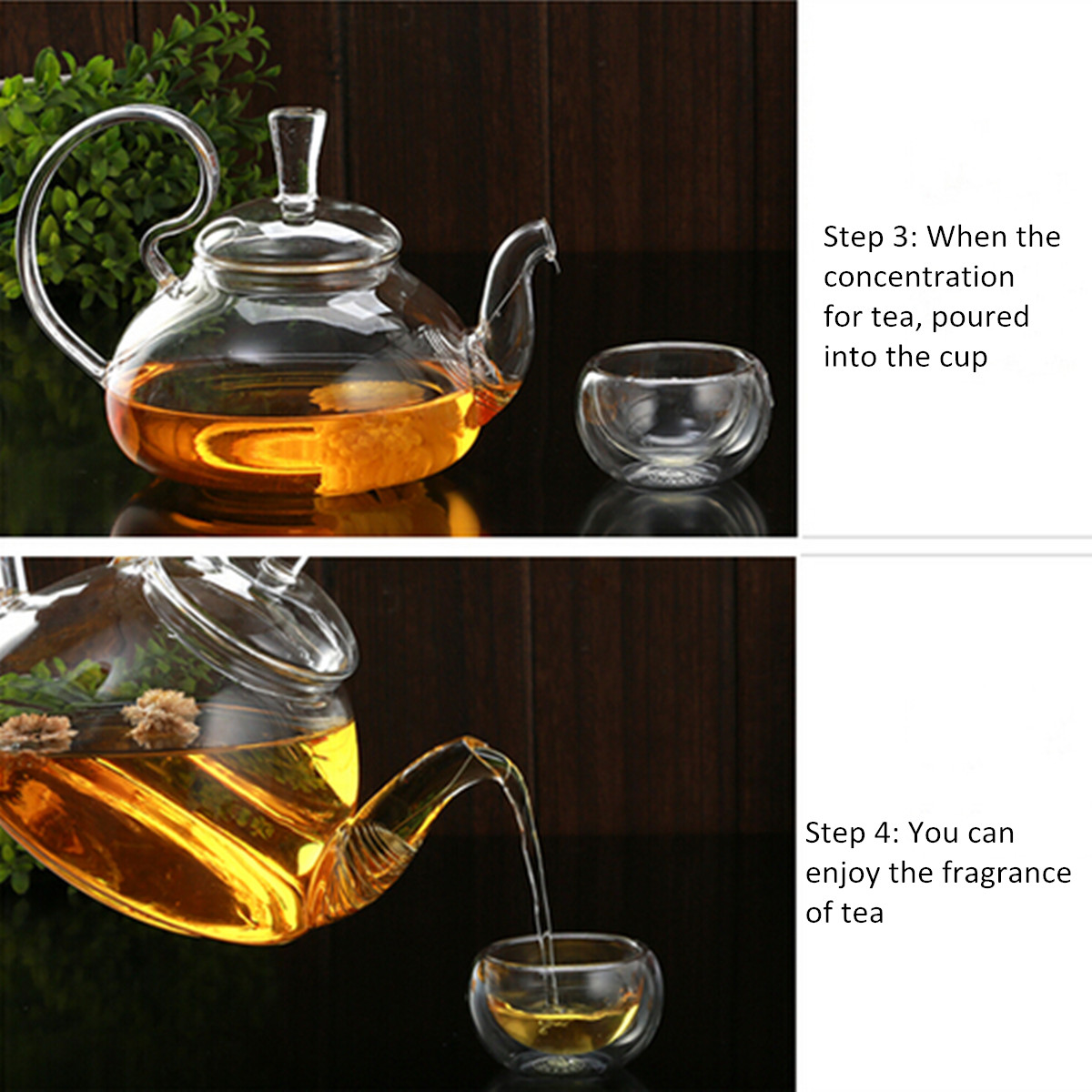 Step 3: When the concentration for tea, poured into the cup

Step 4: You can enjoy the fragrance of tea