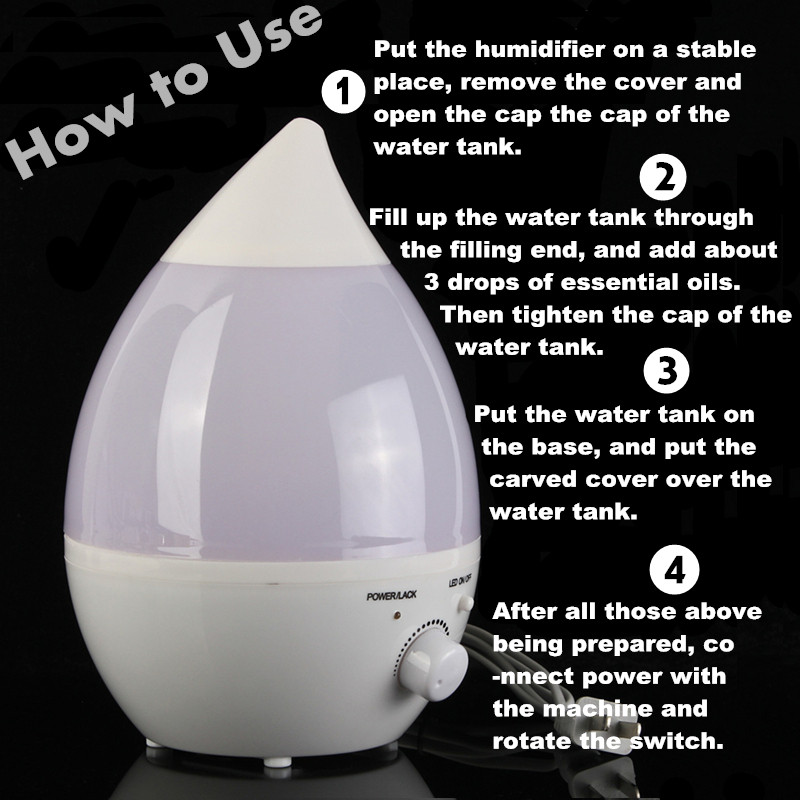 How to Use

1 Put the humidifier on a stable place, remove the cover and open the cap the cap of the water tank.

2 Fill up the water tank through the filling end, and add about 3 drops of essential oils. Then tighten the cap of the water tank.

3 Put the water tank on the base, and put the carved cover over the water tank.

4 After all those above being prepared, co -nnect power with the machine and rotate the switch.

POWER/LACK

LED ON OFF