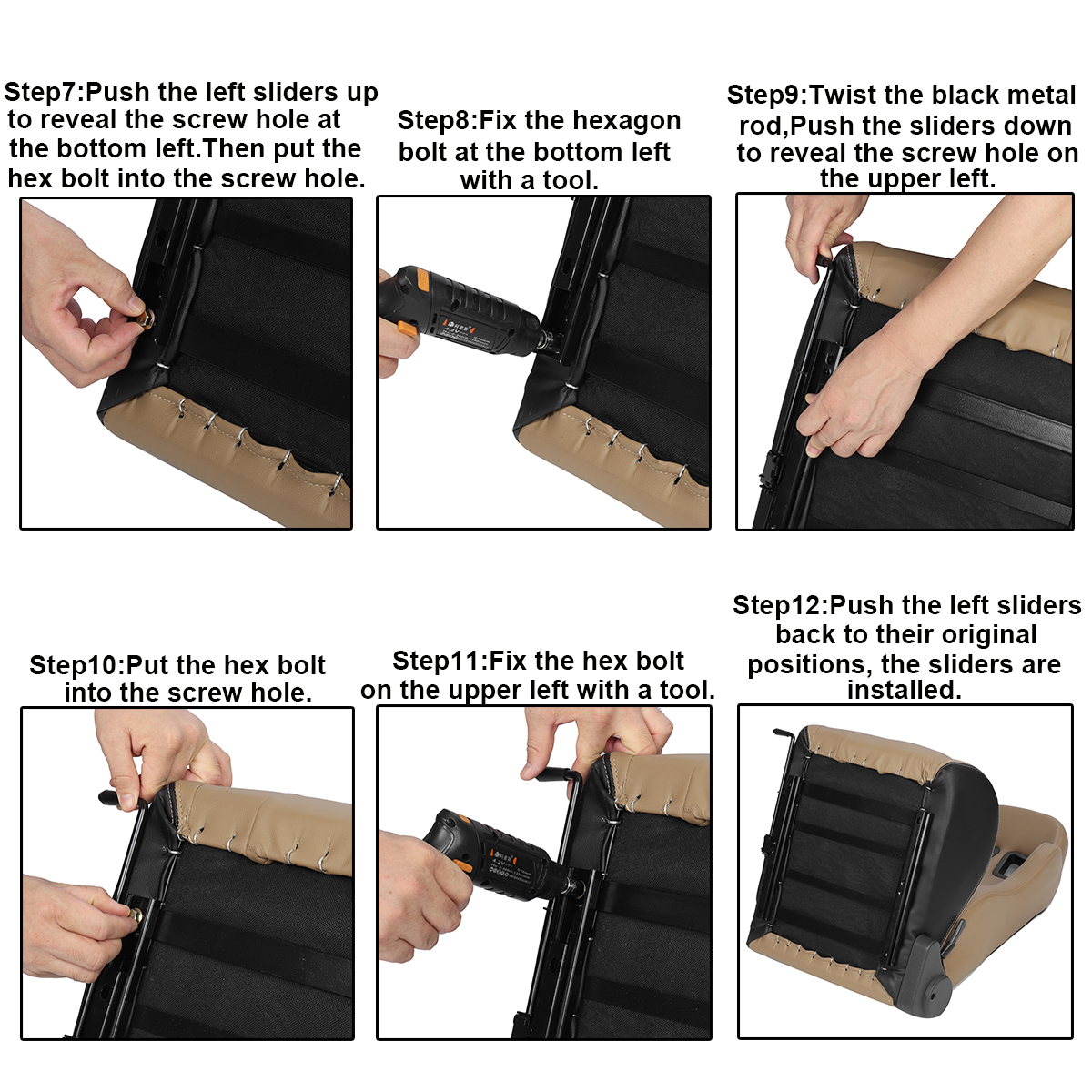 Step7:Push the left sliders up to reveal the screw hole at the bottom left.Then put the hex bolt into the screw hole.

Step8:Fix the hexagon bolt at the bottom left with a tool.

Step9:Twist the black metal rod,Push the sliders down to reveal the screw hole on the upper left.

Step10:Put the hex bolt into the screw hole.

Step11:Fix the hex bolt on the upper left with a tool.

Step12:Push the left sliders back to their original positions, the sliders are installed.