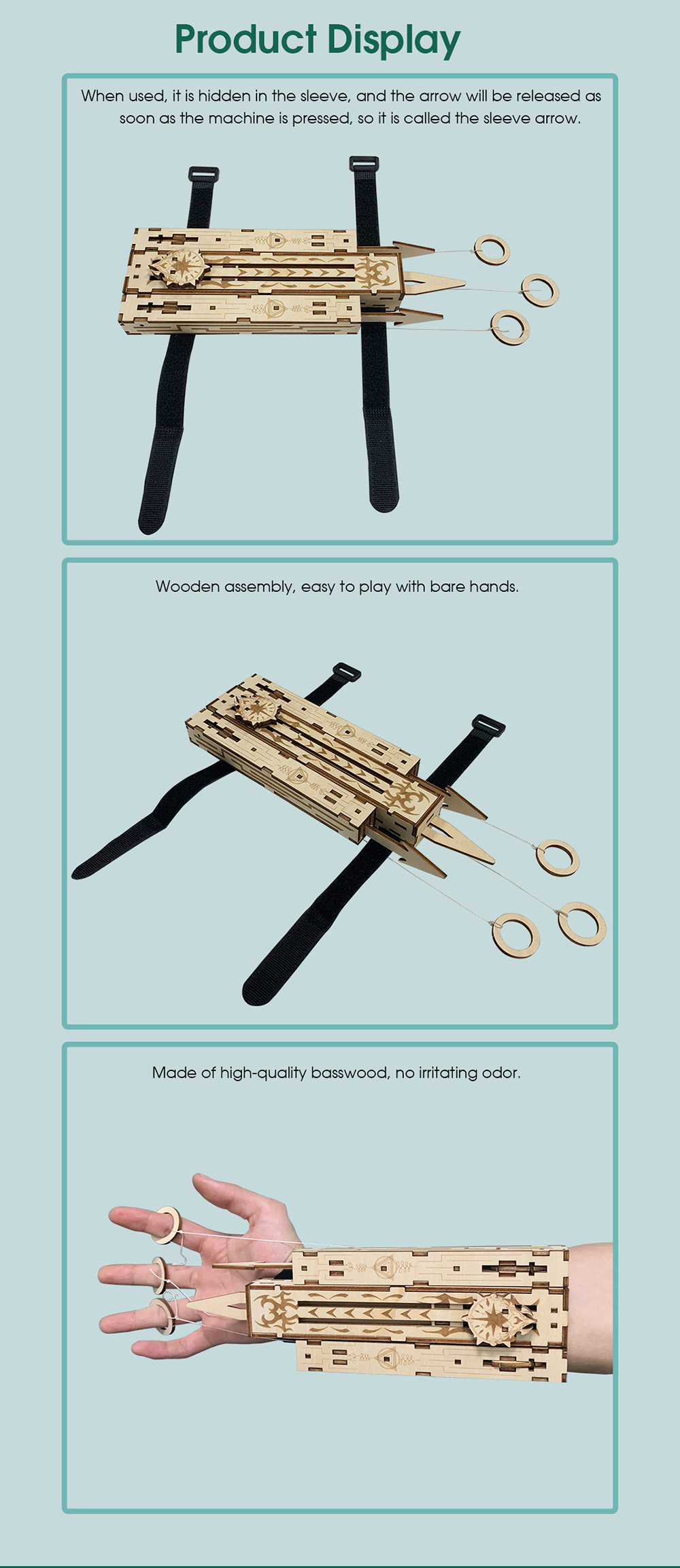 Product Display

When used, it is hidden in the sleeve, and the arrow will be released as soon as the machine is pressed, so it is called the sleeve arrow.

Wooden assembly, easy to play with bare hands.

Made of high-quality basswood, no irritating odor.