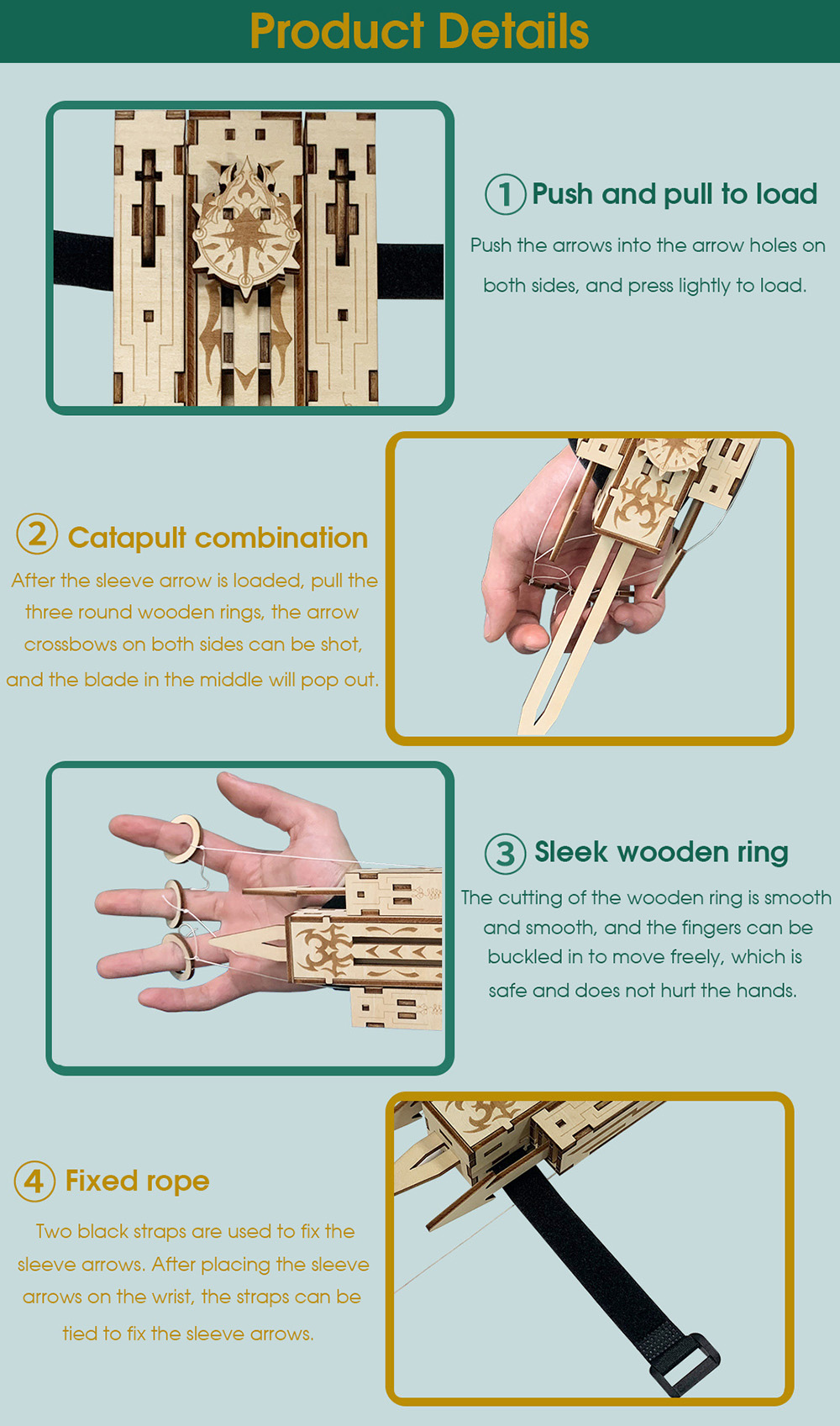 Product Details

① Push and pull to load

Push the arrows into the arrow holes on both sides, and press lightly to load.

② Catapult combination

After the sleeve arrow is loaded, pull the three round wooden rings, the arrow crossbows on both sides can be shot, and the blade in the middle will pop out.

③ Sleek wooden ring

The cutting of the wooden ring is smooth and smooth, and the fingers can be buckled in to move freely, which is safe and does not hurt the hands.

④ Fixed rope

Two black straps are used to fix the sleeve arrows. After placing the sleeve arrows on the wrist, the straps can be tied to fix the sleeve arrows.