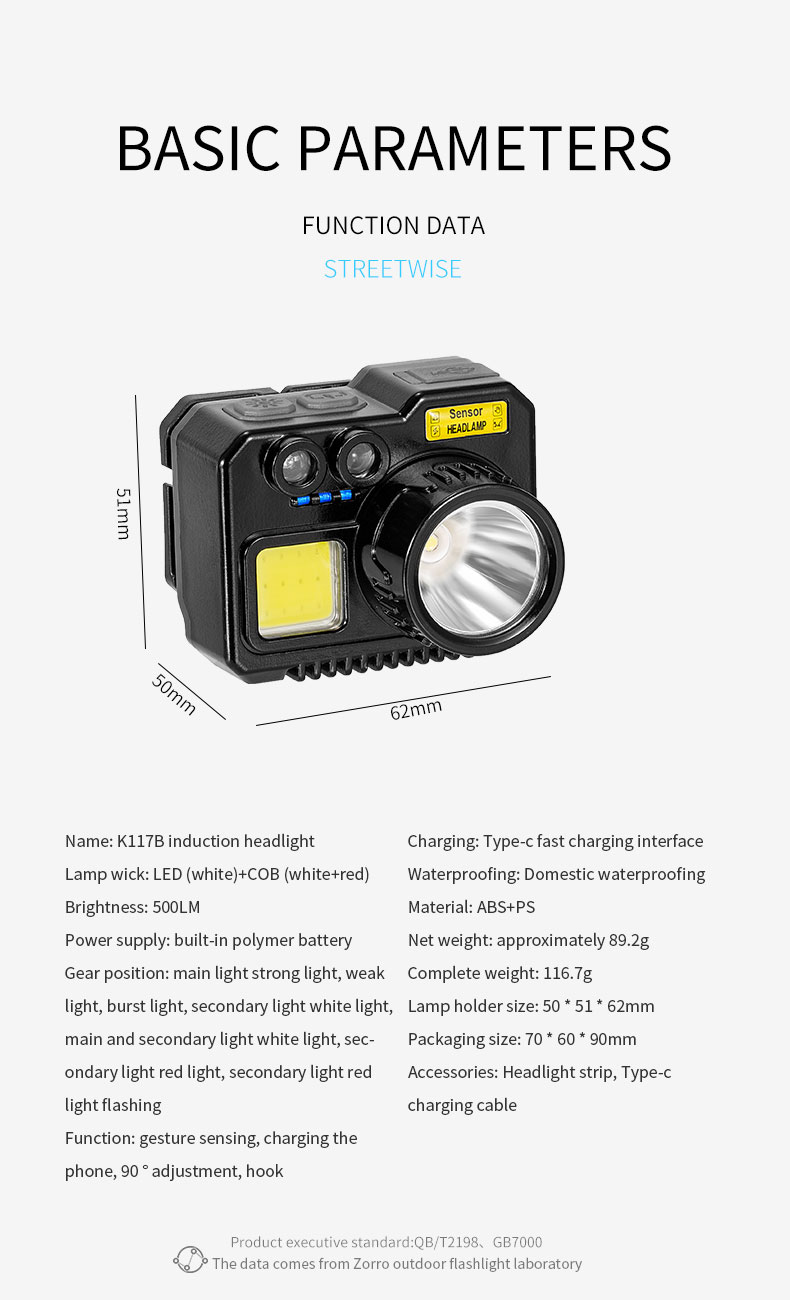 BASIC PARAMETERS

FUNCTION DATA

STREETWISE

Sensor
HEADLAMP

51mm

50mm

62mm

Name: K117B induction headlight

Lamp wick: LED (white)+COB (white+red)

Brightness: 500LM

Power supply: built-in polymer battery

Gear position: main light strong light, weak light, burst light, secondary light white light, main and secondary light white light, secondary light red light, secondary light red light flashing

Function: gesture sensing, charging the phone, 90 ° adjustment, hook

Charging: Type-c fast charging interface

Waterproofing: Domestic waterproofing

Material: ABS+PS

Net weight: approximately 89.2g

Complete weight: 116.7g

Lamp holder size: 50 * 51 * 62mm

Packaging size: 70 * 60 * 90mm

Accessories: Headlight strip, Type-c charging cable

Product executive standard:QB/T2198、GB7000

The data comes from Zorro outdoor flashlight laboratory