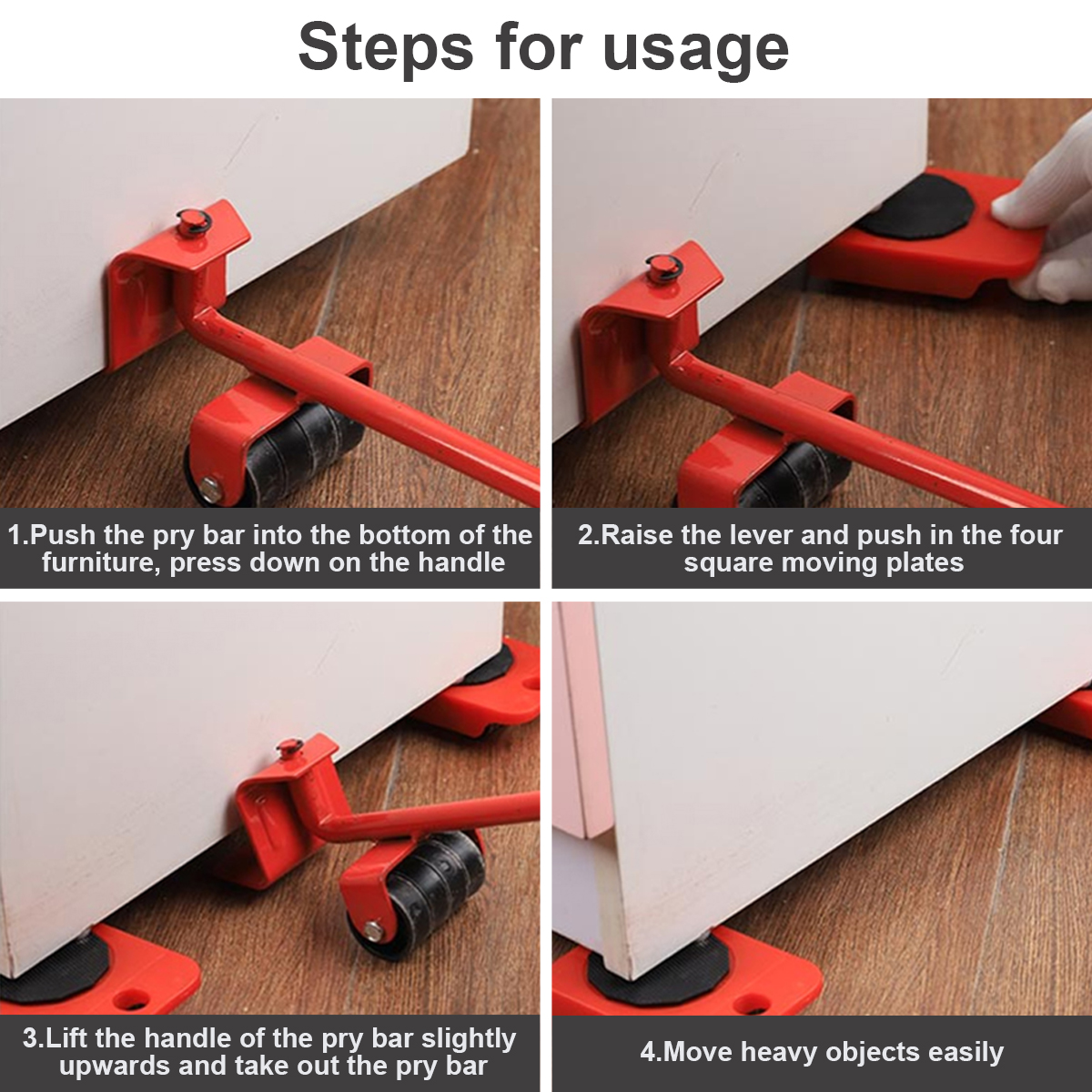 Steps for usage

1.Push the pry bar into the bottom of the furniture, press down on the handle

2.Raise the lever and push in the four square moving plates

3.Lift the handle of the pry bar slightly upwards and take out the pry bar

4.Move heavy objects easily