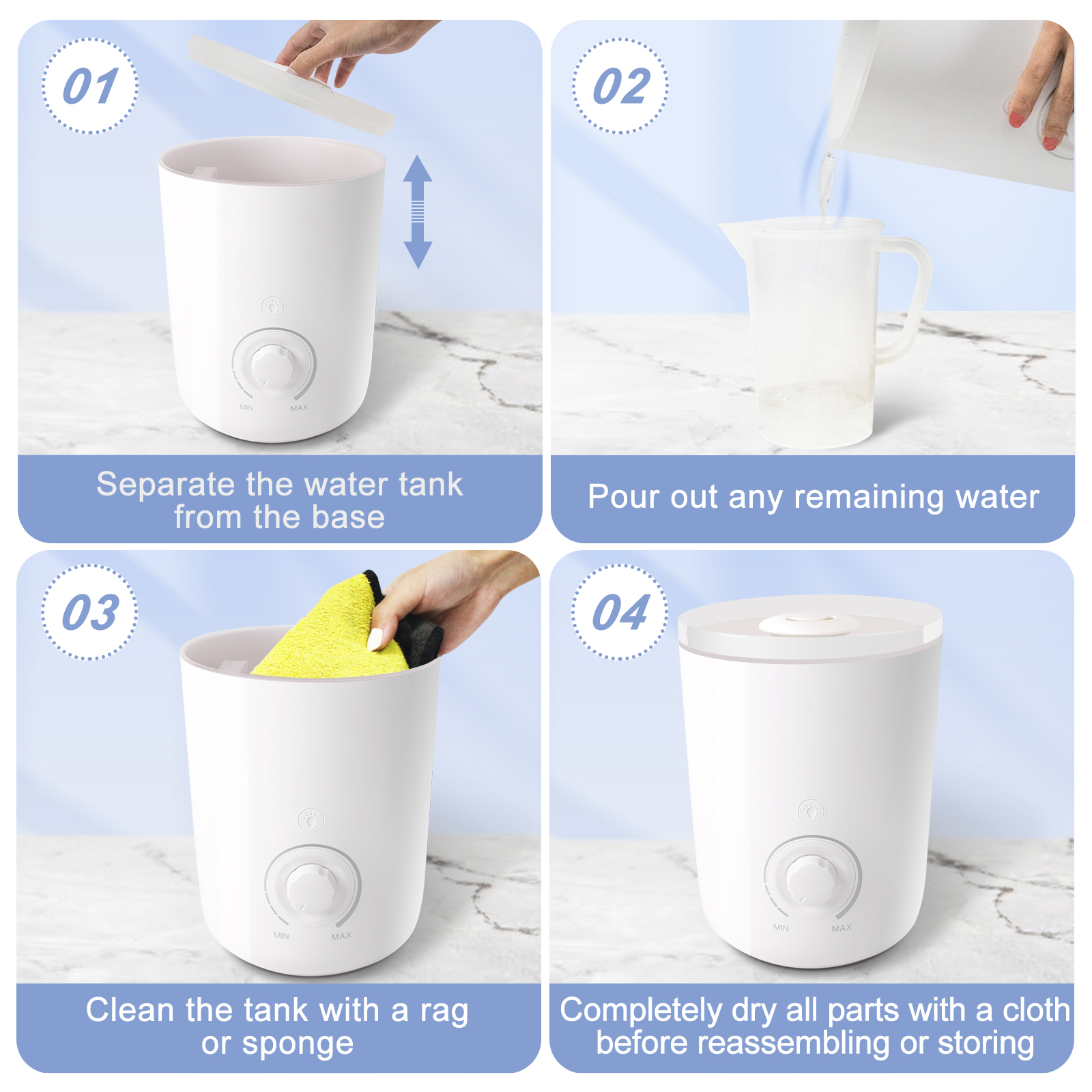 01

MIN MAX

Separate the water tank from the base

02

Pour out any remaining water

03

MIN MAX

Clean the tank with a rag or sponge

04

MIN MAX

Completely dry all parts with a cloth before reassembling or storing