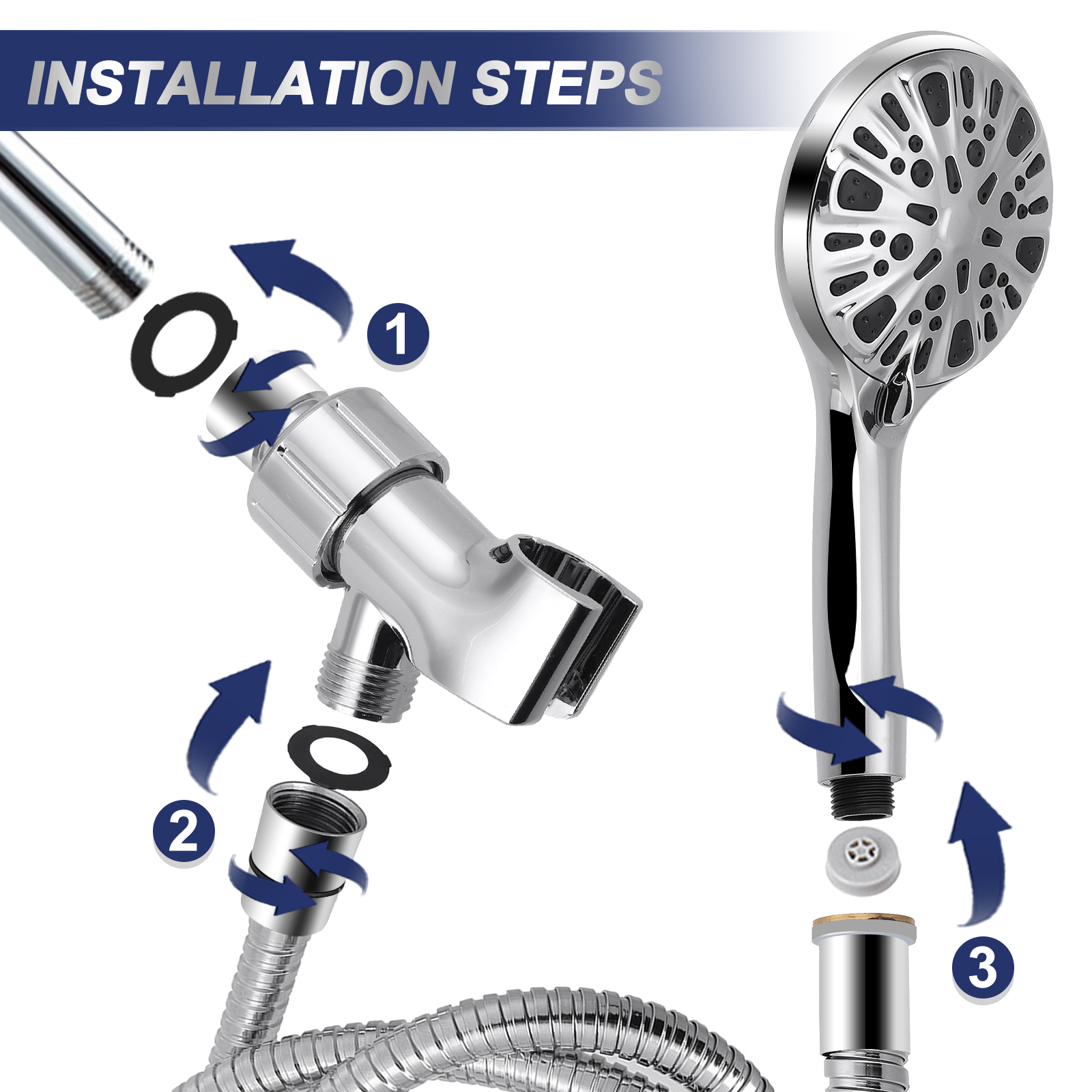 INSTALLATION STEPS

1

2

3