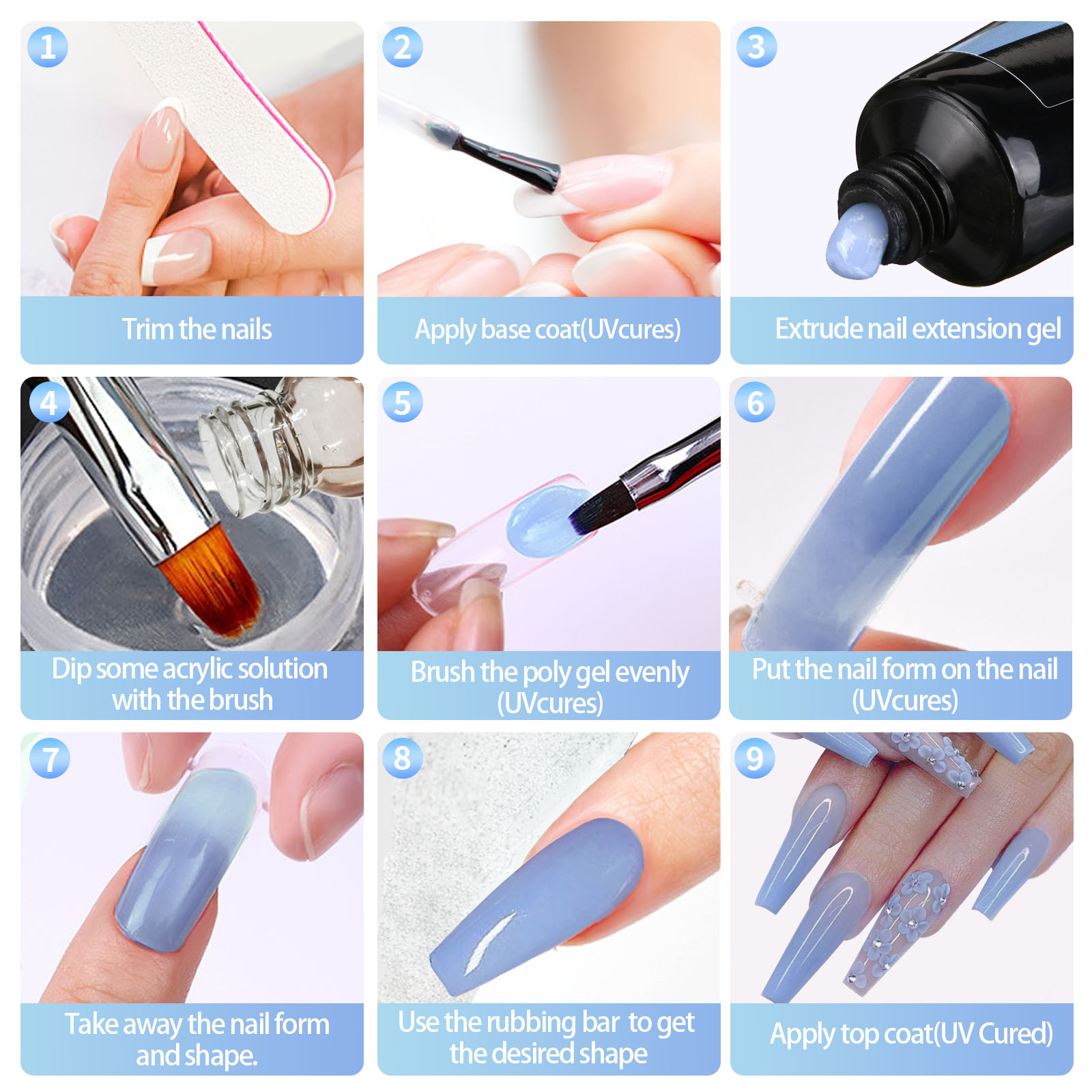 1
Trim the nails

2
Apply base coat(UVcures)

3
Extrude nail extension gel

4
Dip some acrylic solution with the brush

5
Brush the poly gel evenly (UVcures)

6
Put the nail form on the nail (UVcures)

7
Take away the nail form and shape.

8
Use the rubbing bar to get the desired shape

9
Apply top coat(UV Cured)