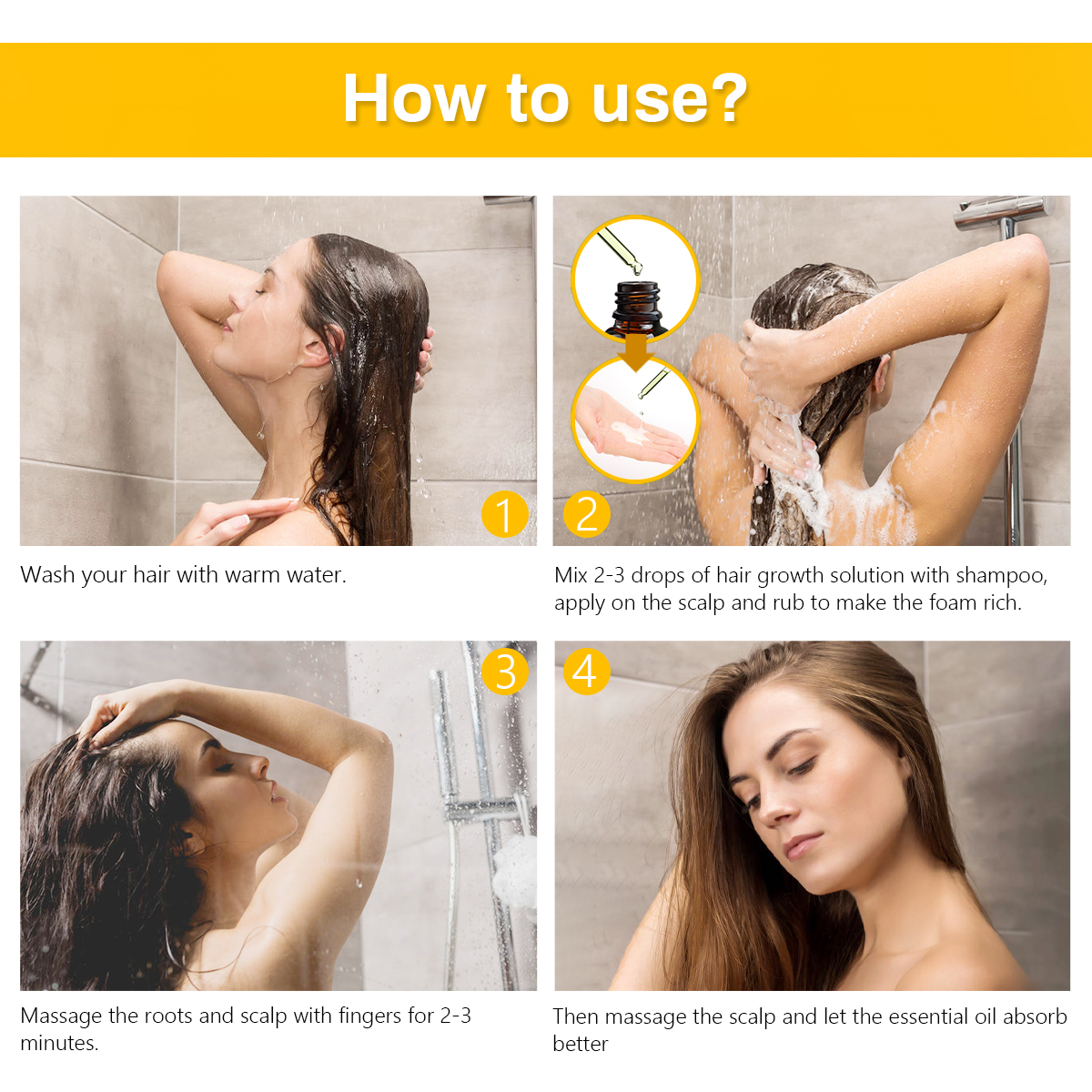 How to use?

1

Wash your hair with warm water.

2

Mix 2-3 drops of hair growth solution with shampoo, apply on the scalp and rub to make the foam rich.

3

Massage the roots and scalp with fingers for 2-3 minutes.

4

Then massage the scalp and let the essential oil absorb better