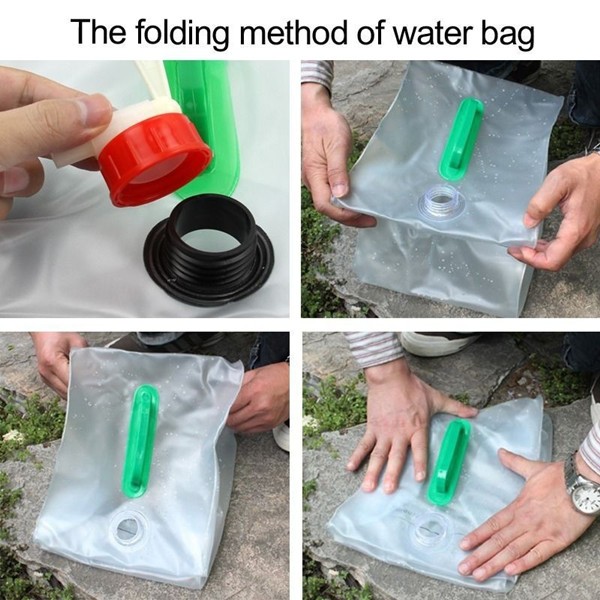 The folding method of water bag