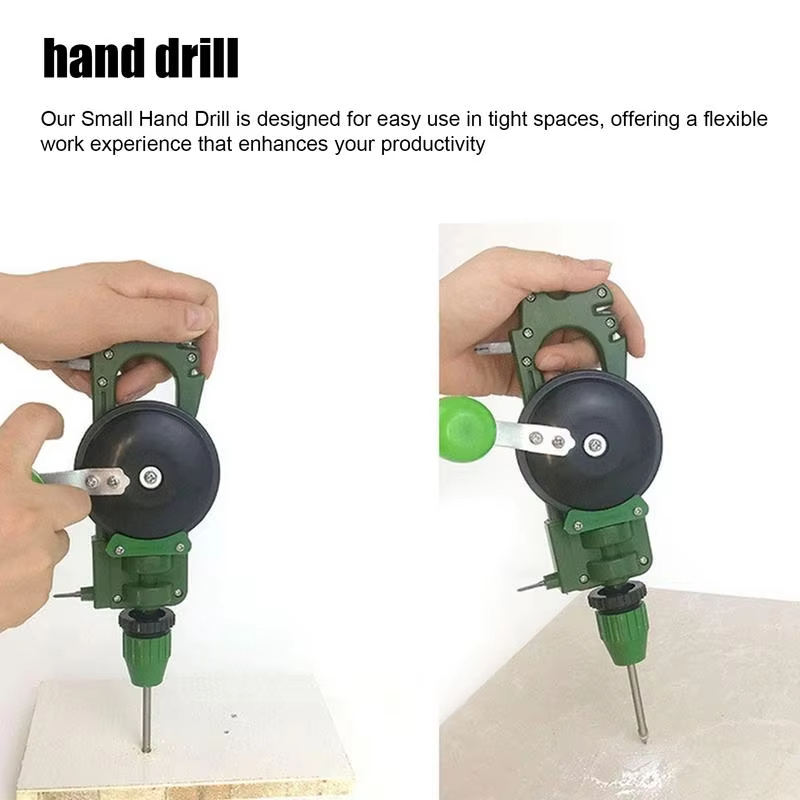 hand drill

Our Small Hand Drill is designed for easy use in tight spaces, offering a flexible work experience that enhances your productivity