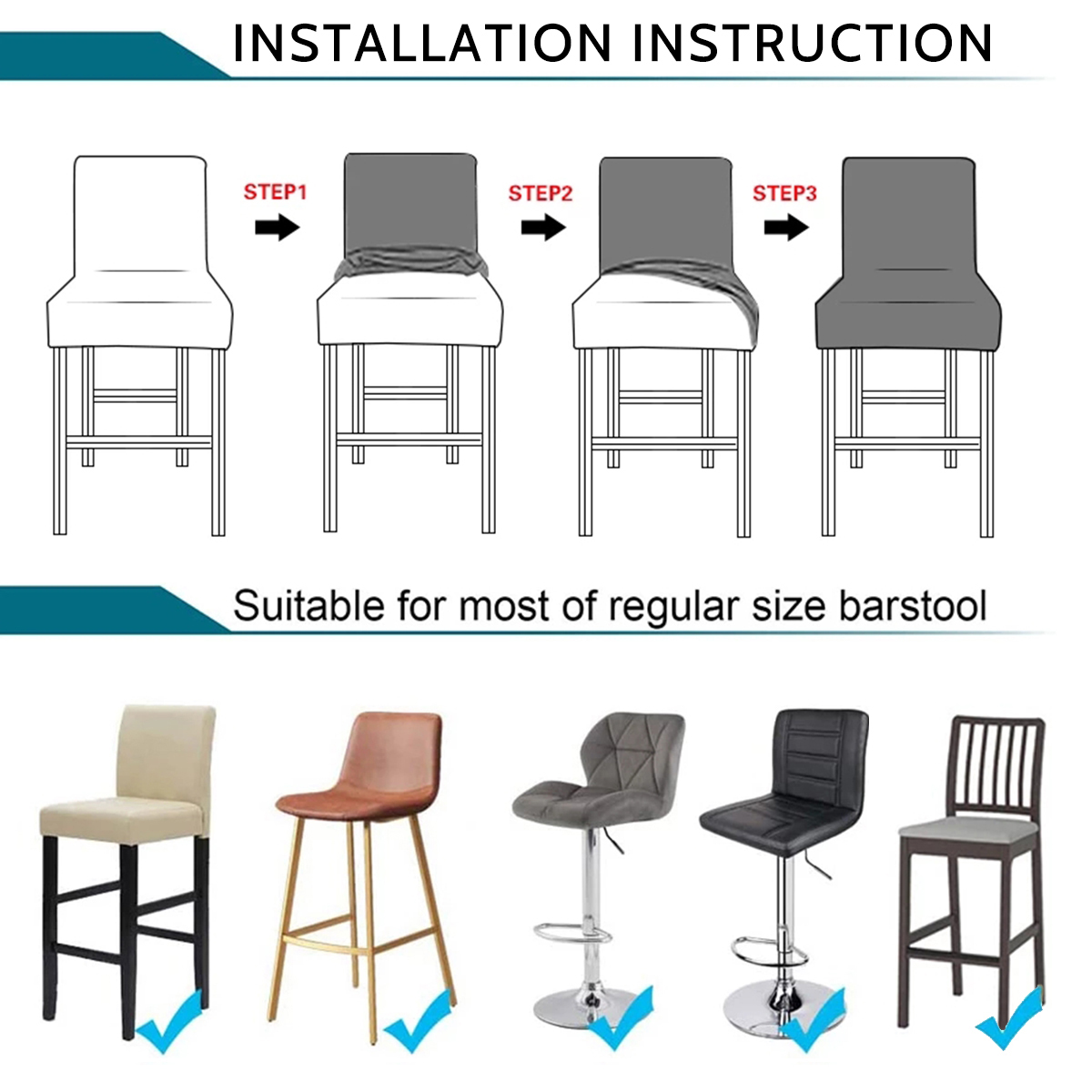 INSTALLATION INSTRUCTION

STEP1

STEP2

STEP3

Suitable for most of regular size barstool