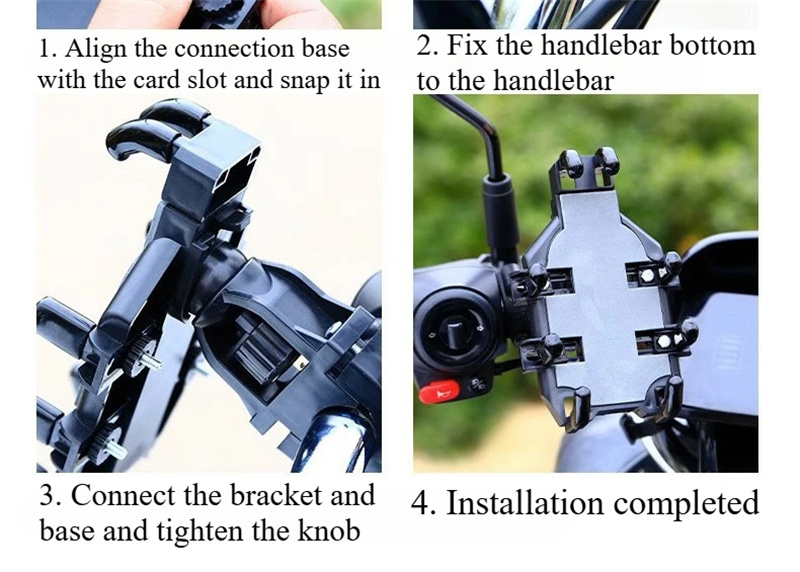 1. Align the connection base with the card slot and snap it in

2. Fix the handlebar bottom to the handlebar

3. Connect the bracket and base and tighten the knob

4. Installation completed