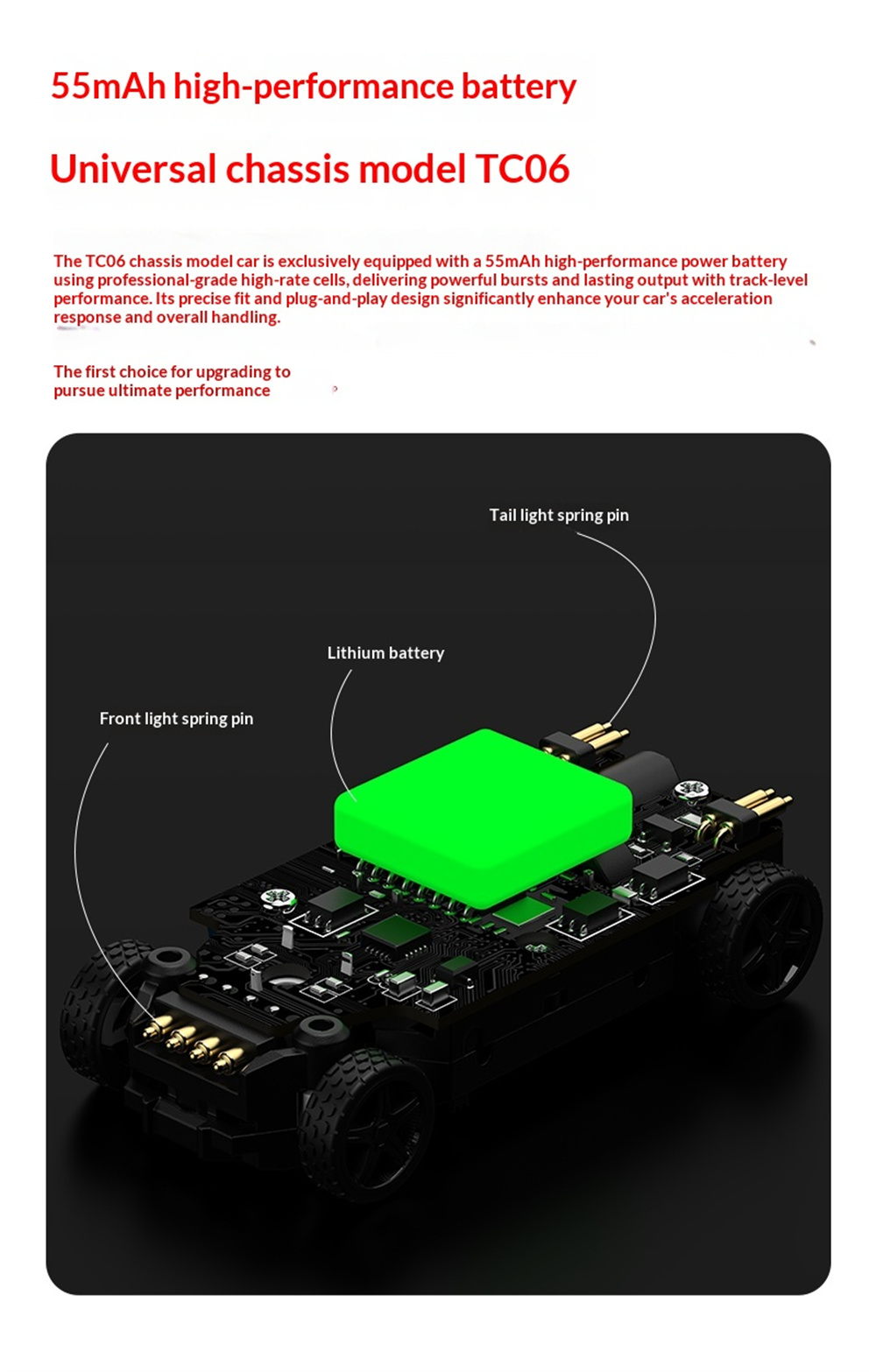 55mAh high-performance battery

Universal chassis model TC06

The TC06 chassis model car is exclusively equipped with a 55mAh high-performance power battery using professional-grade high-rate cells, delivering powerful bursts and lasting output with track-level performance. Its precise fit and plug-and-play design significantly enhance your car's acceleration response and overall handling.

The first choice for upgrading to pursue ultimate performance

Tail light spring pin

Lithium battery

Front light spring pin