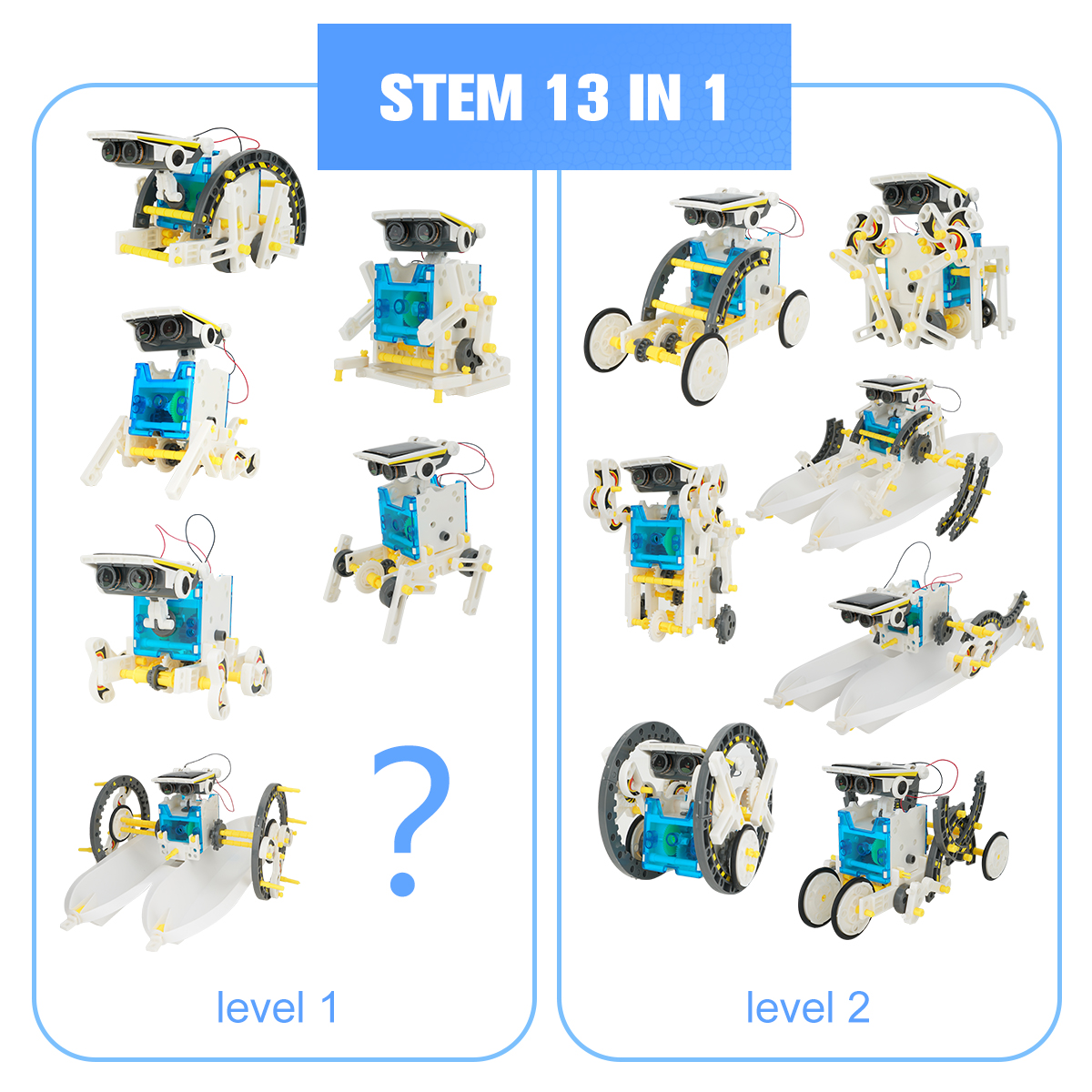 STEM 13 IN 1

?

level 1

level 2