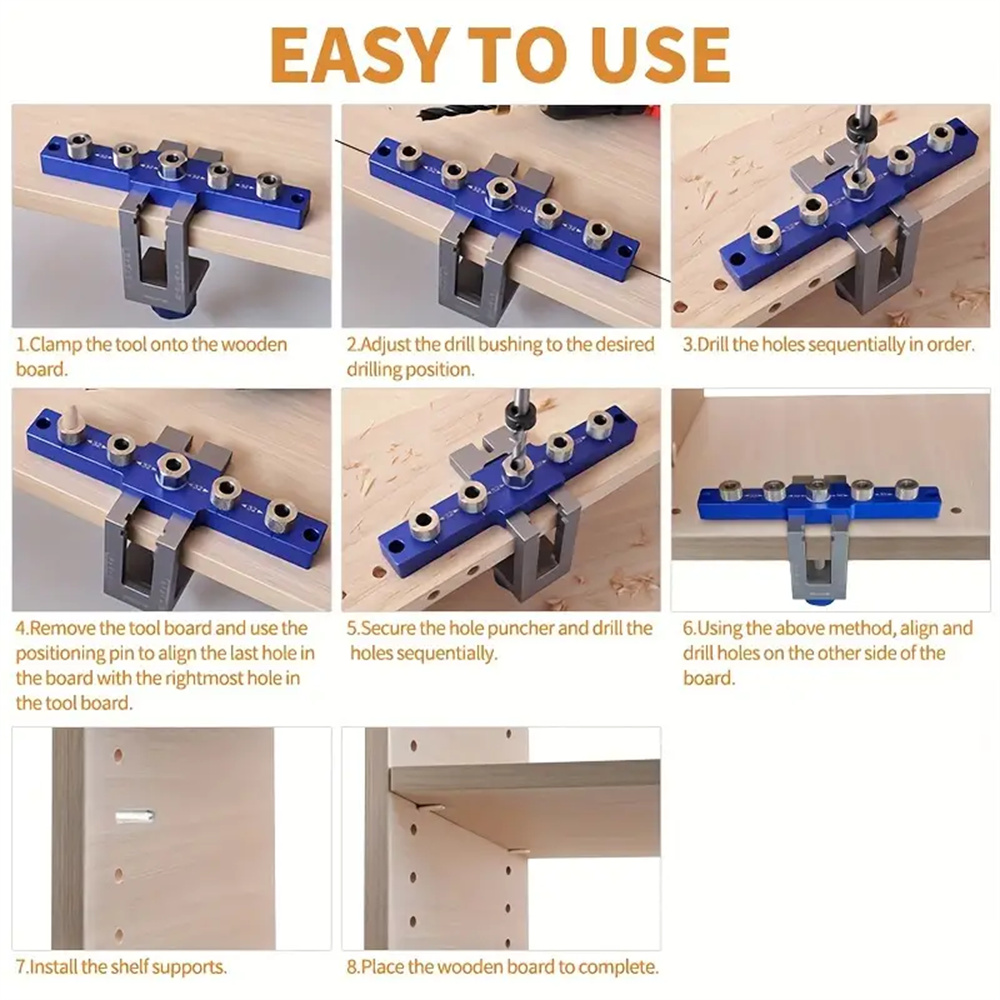 EASY TO USE

1.Clamp the tool onto the wooden board.

2.Adjust the drill bushing to the desired drilling position.

3.Drill the holes sequentially in order.

4.Remove the tool board and use the positioning pin to align the last hole in the board with the rightmost hole in the tool board.

5.Secure the hole puncher and drill the holes sequentially.

6.Using the above method, align and drill holes on the other side of the board.

7.Install the shelf supports.

8.Place the wooden board to complete.