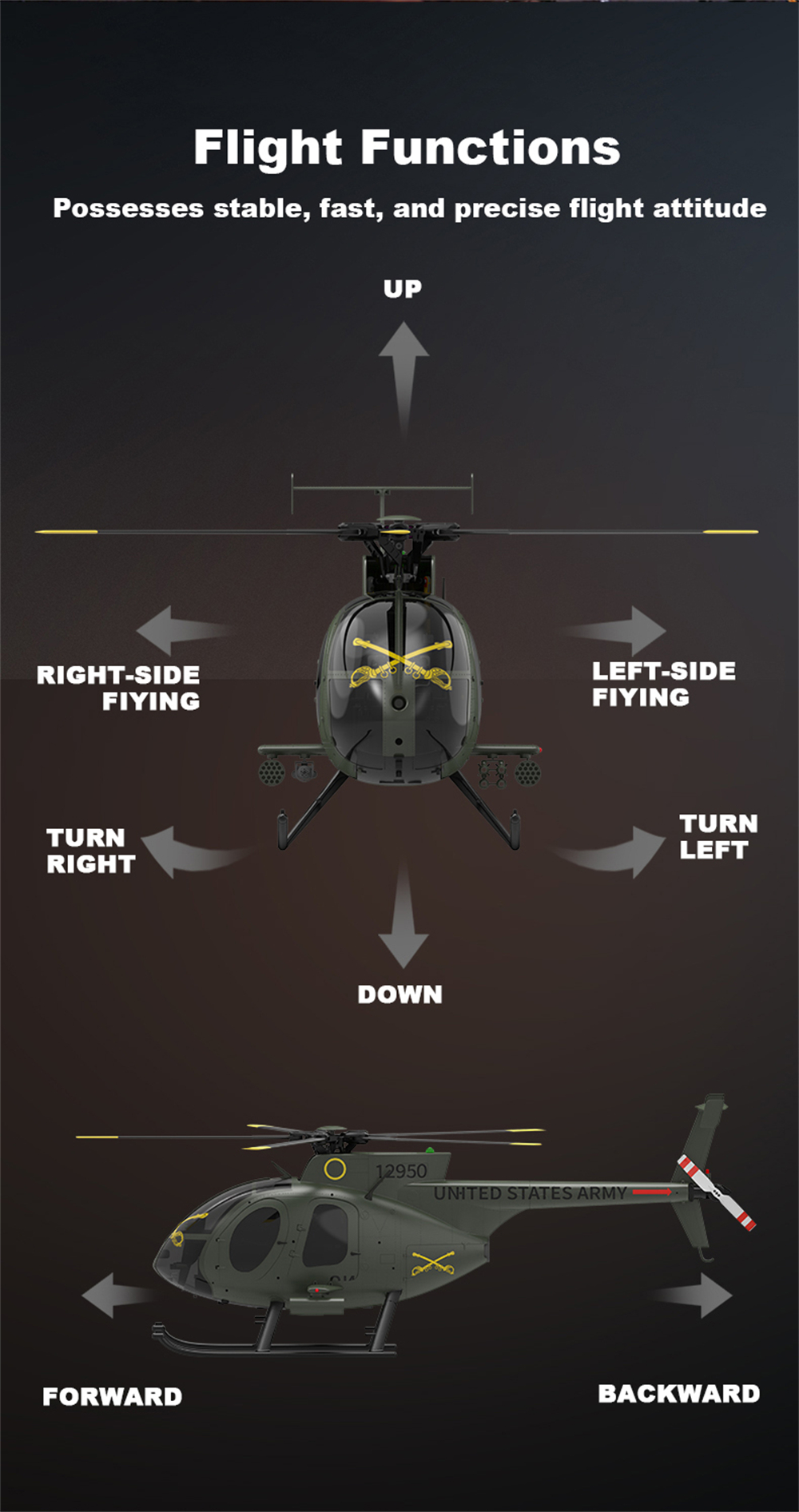 Flight Functions

Possesses stable, fast, and precise flight attitude

UP

RIGHT-SIDE FIYING

LEFT-SIDE FIYING

TURN RIGHT

TURN LEFT

DOWN

12950

UNITED STATES ARMY

FORWARD

BACKWARD