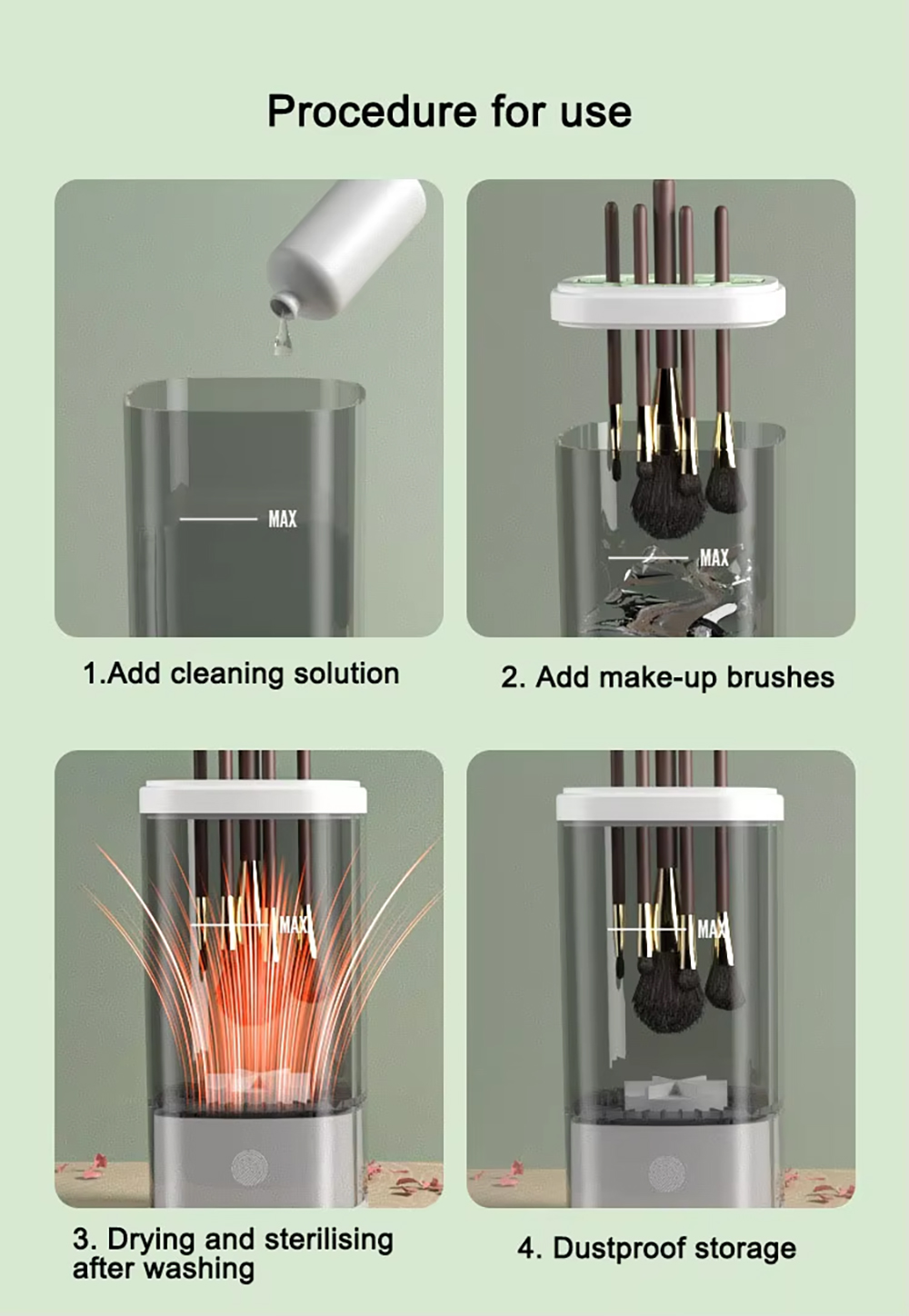 Procedure for use

MAX

1.Add cleaning solution

MAX

2. Add make-up brushes

MAX

3. Drying and sterilising after washing

MAX

4. Dustproof storage