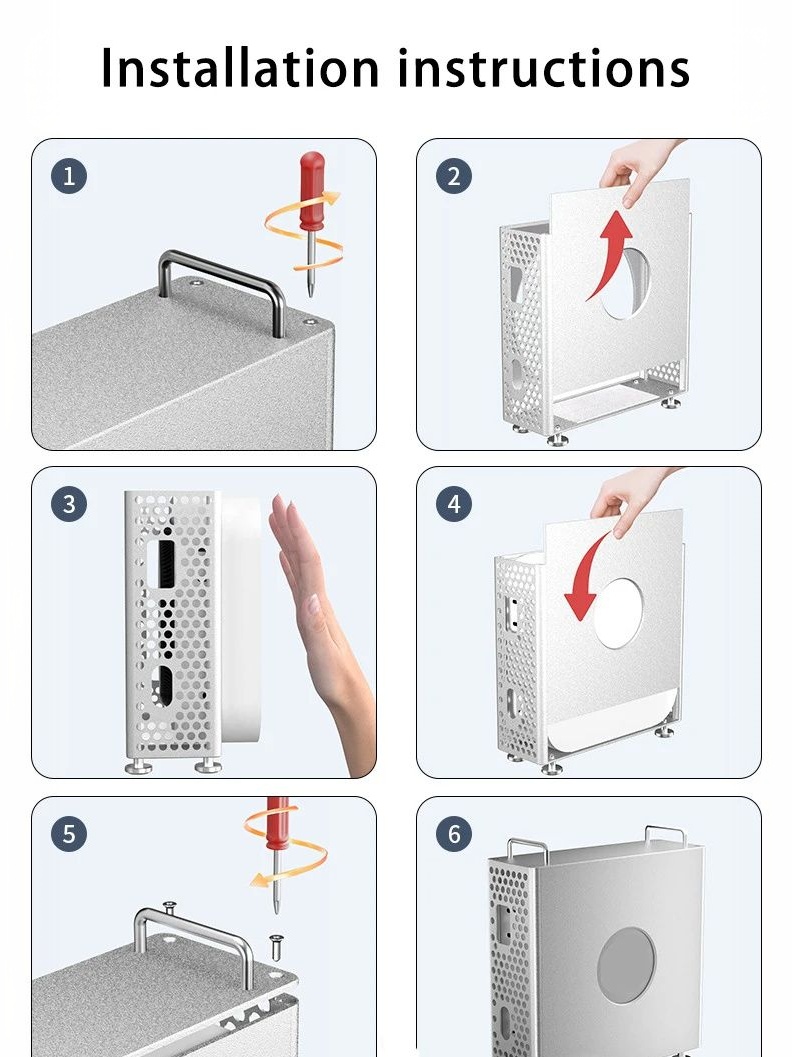 Installation instructions

1

2

3

4

5

6