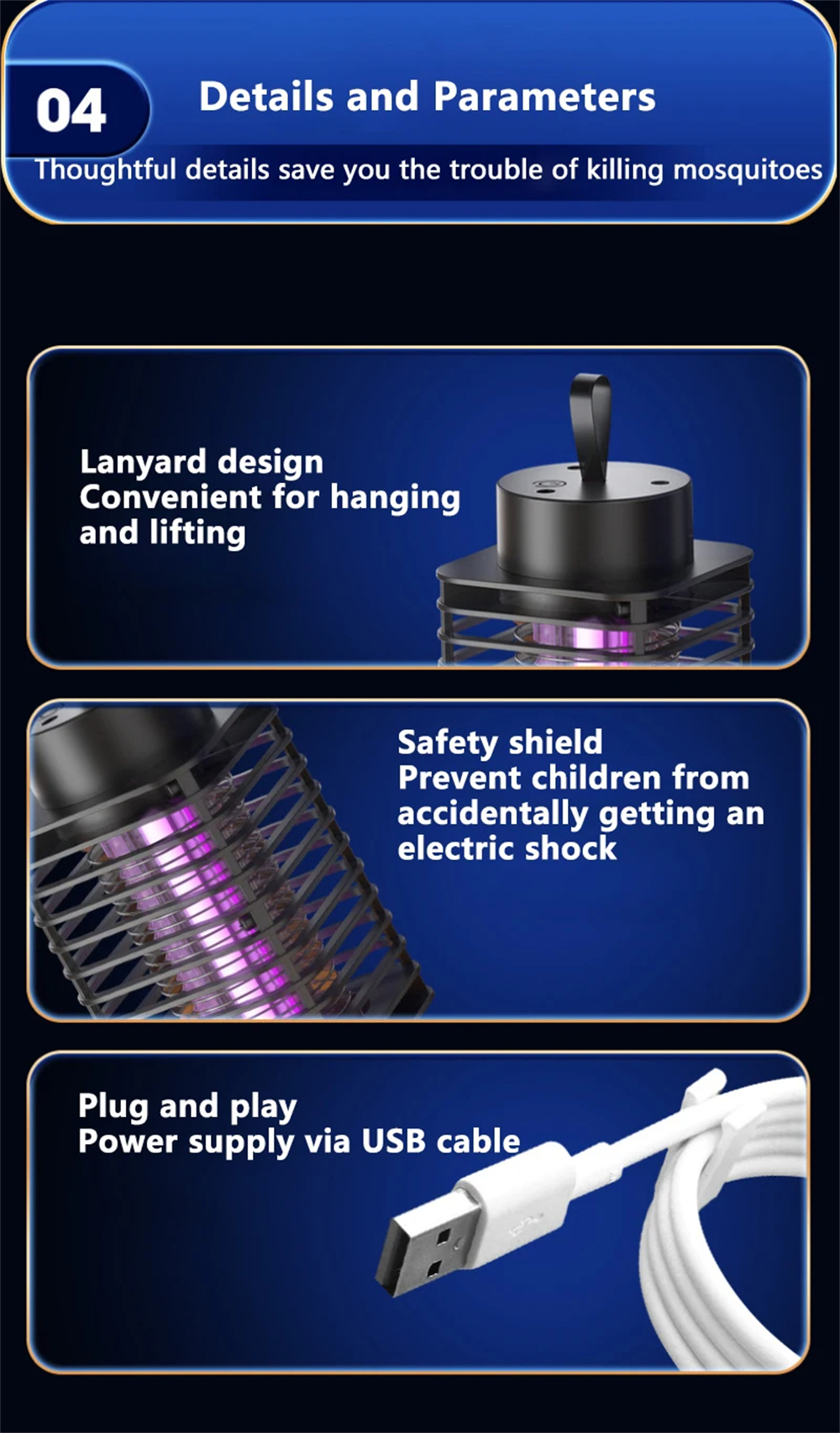 04

Details and Parameters

Thoughtful details save you the trouble of killing mosquitoes

Lanyard design
Convenient for hanging and lifting

Safety shield
Prevent children from accidentally getting an electric shock

Plug and play
Power supply via USB cable