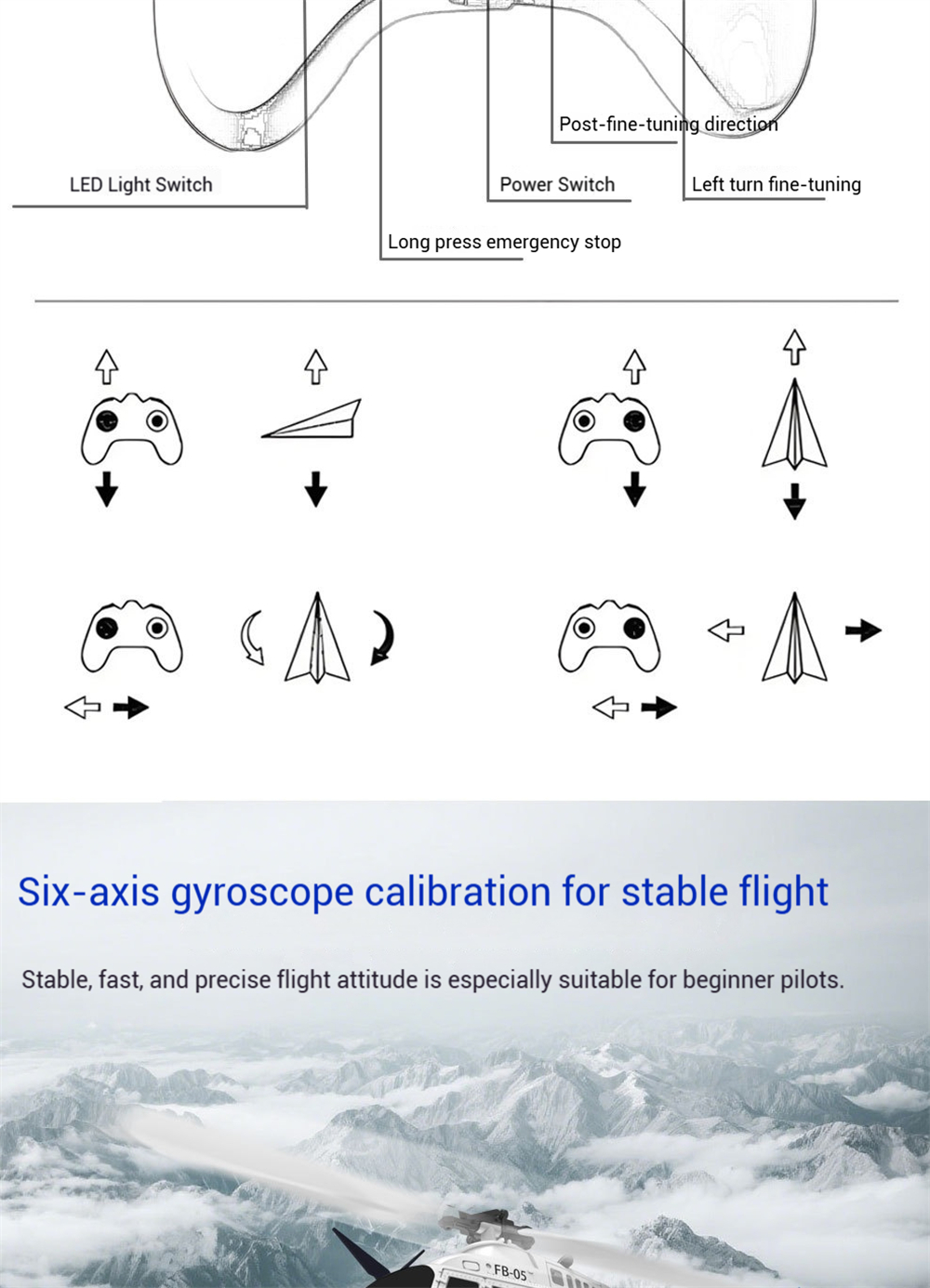 Post-fine-tuning direction

LED Light Switch

Power Switch

Left turn fine-tuning

Long press emergency stop

Six-axis gyroscope calibration for stable flight

Stable, fast, and precise flight attitude is especially suitable for beginner pilots.

FB-05