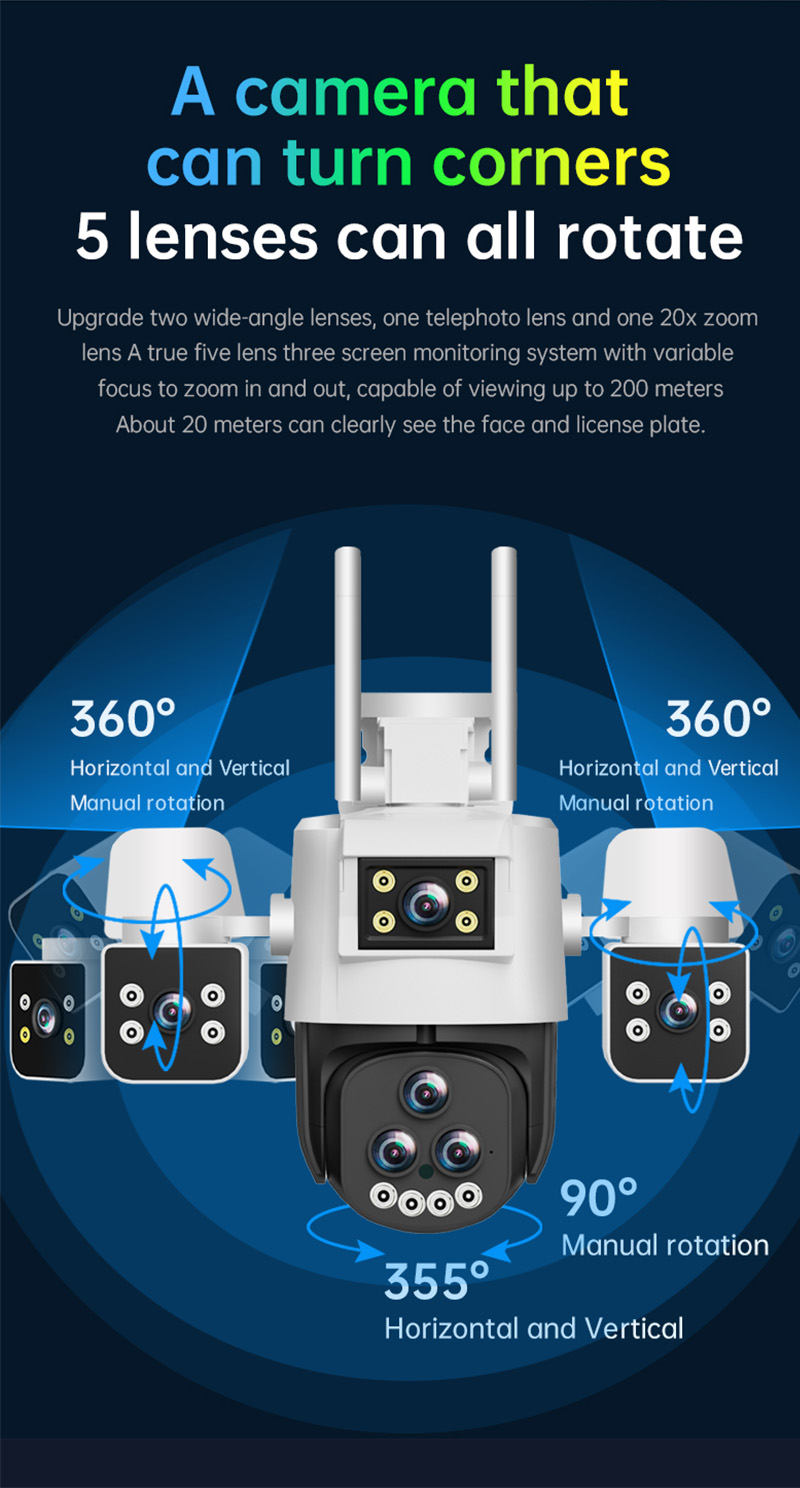 A camera that can turn corners
5 lenses can all rotate

Upgrade two wide-angle lenses, one telephoto lens and one 20x zoom lens A true five lens three screen monitoring system with variable focus to zoom in and out, capable of viewing up to 200 meters About 20 meters can clearly see the face and license plate.

360°
Horizontal and Vertical
Manual rotation

360°
Horizontal and Vertical
Manual rotation

90°
Manual rotation

355°
Horizontal and Vertical