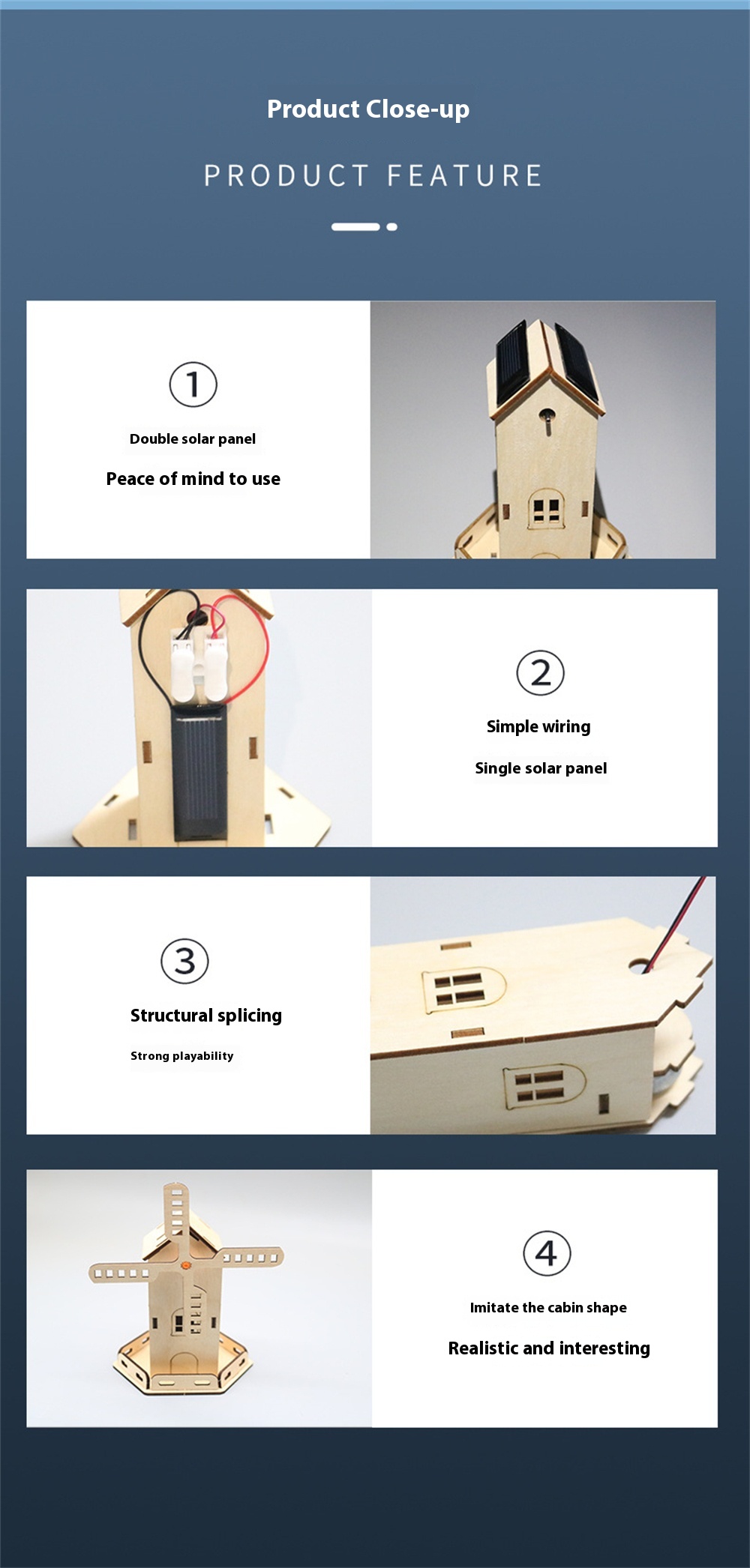 Product Close-up

PRODUCT FEATURE

①

Double solar panel

Peace of mind to use

②

Simple wiring

Single solar panel

③

Structural splicing

Strong playability

④

Imitate the cabin shape

Realistic and interesting