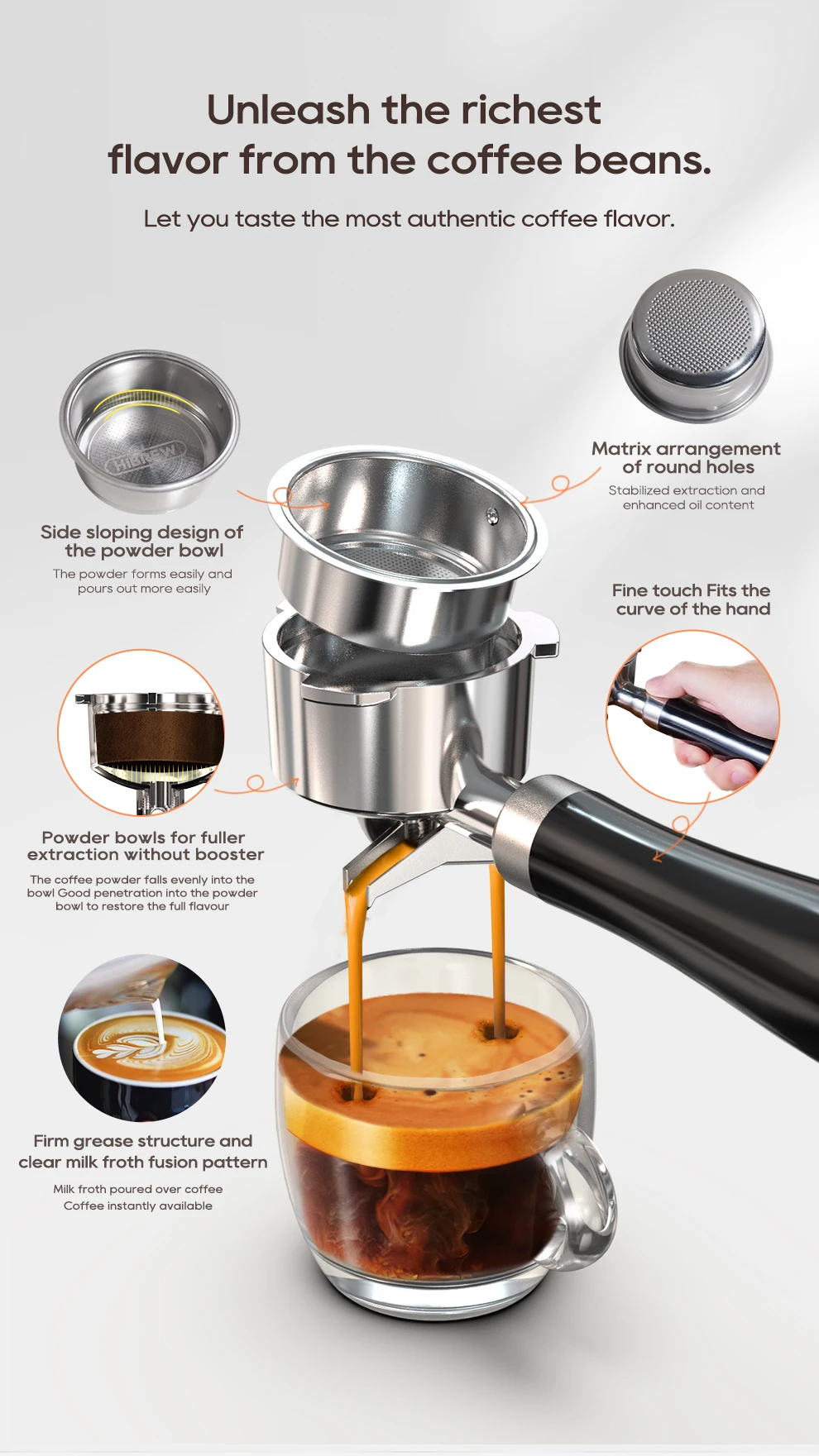 Unleash the richest flavor from the coffee beans.

Let you taste the most authentic coffee flavor.

HiBREW

Side sloping design of the powder bowl

The powder forms easily and pours out more easily

Matrix arrangement of round holes

Stabilized extraction and enhanced oil content

Fine touch Fits the curve of the hand

Powder bowls for fuller extraction without booster

The coffee powder falls evenly into the bowl Good penetration into the powder bowl to restore the full flavour

Firm grease structure and clear milk froth fusion pattern

Milk froth poured over coffee Coffee instantly available