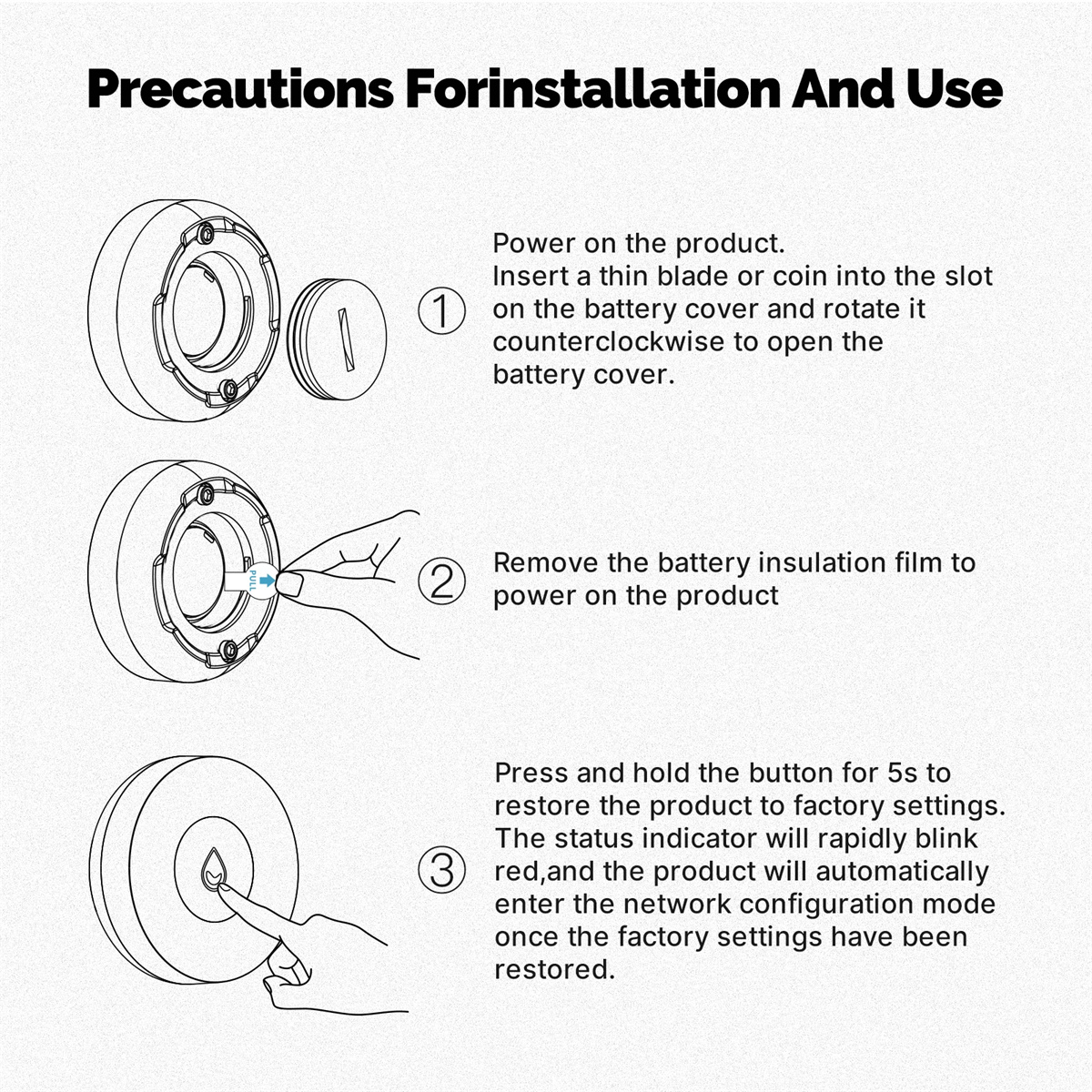 Precautions Forinstallation And Use

①

Power on the product.
Insert a thin blade or coin into the slot on the battery cover and rotate it counterclockwise to open the battery cover.

PULL

②

Remove the battery insulation film to power on the product

③

Press and hold the button for 5s to restore the product to factory settings. The status indicator will rapidly blink red,and the product will automatically enter the network configuration mode once the factory settings have been restored.