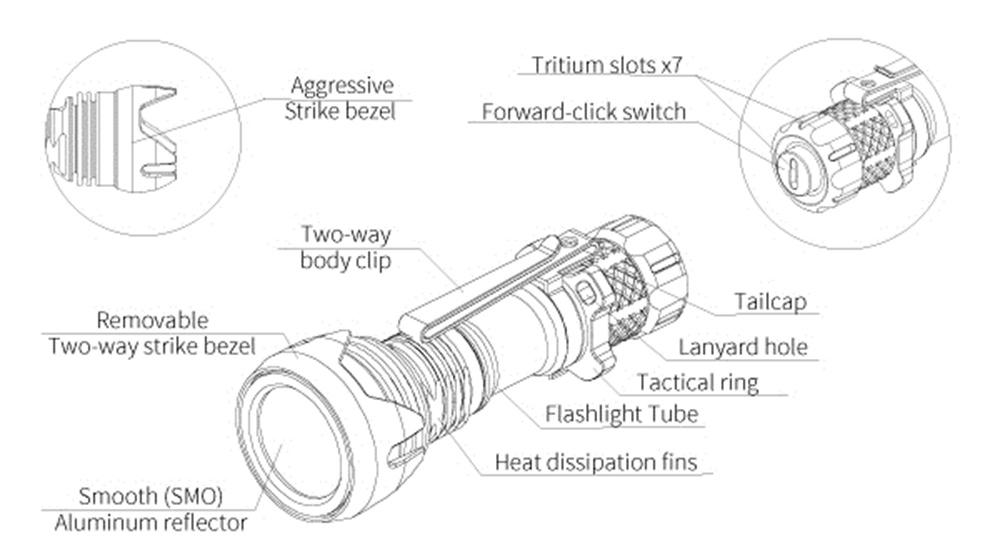 Aggressive
Strike bezel

Tritium slots x7

Forward-click switch

Two-way
body clip

Removable
Two-way strike bezel

Tailcap

Lanyard hole

Tactical ring

Flashlight Tube

Heat dissipation fins

Smooth (SMO)
Aluminum reflector