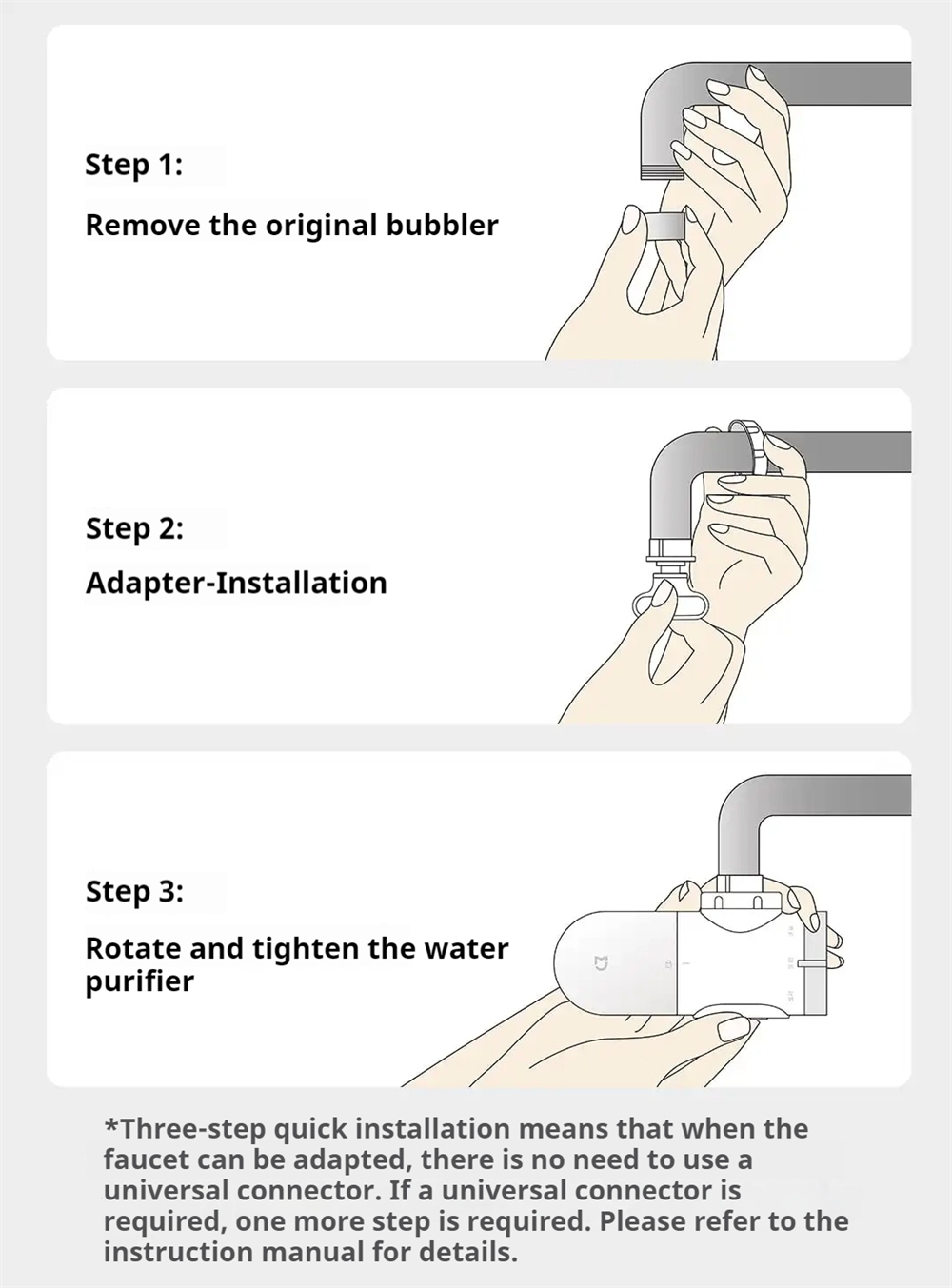 Step 1:

Remove the original bubbler

Step 2:

Adapter-Installation

Step 3:

Rotate and tighten the water purifier

*Three-step quick installation means that when the faucet can be adapted, there is no need to use a universal connector. If a universal connector is required, one more step is required. Please refer to the instruction manual for details.