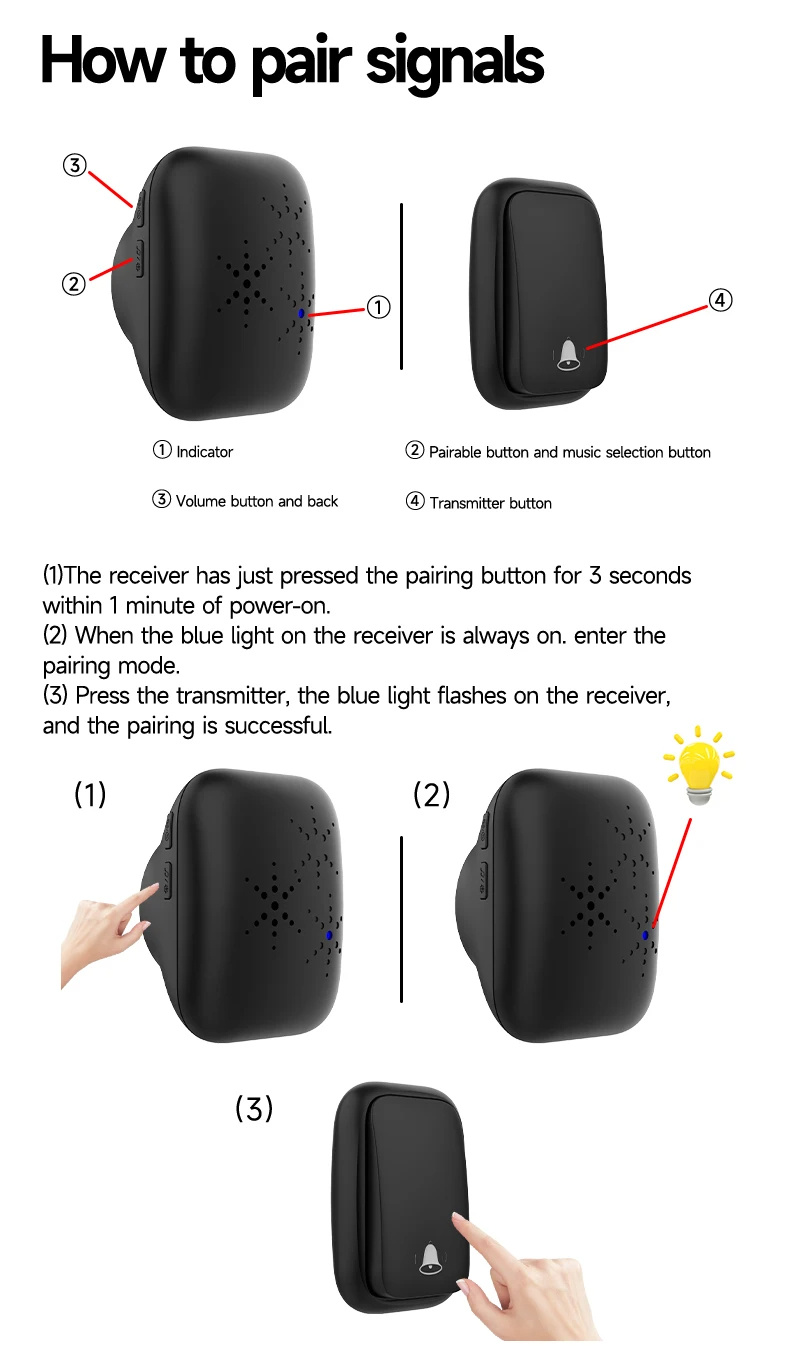 How to pair signals

③

②

①

④

① Indicator

② Pairable button and music selection button

③ Volume button and back

④ Transmitter button

(1)The receiver has just pressed the pairing button for 3 seconds within 1 minute of power-on.
(2) When the blue light on the receiver is always on. enter the pairing mode.
(3) Press the transmitter, the blue light flashes on the receiver, and the pairing is successful.

(1)

(2)

(3)