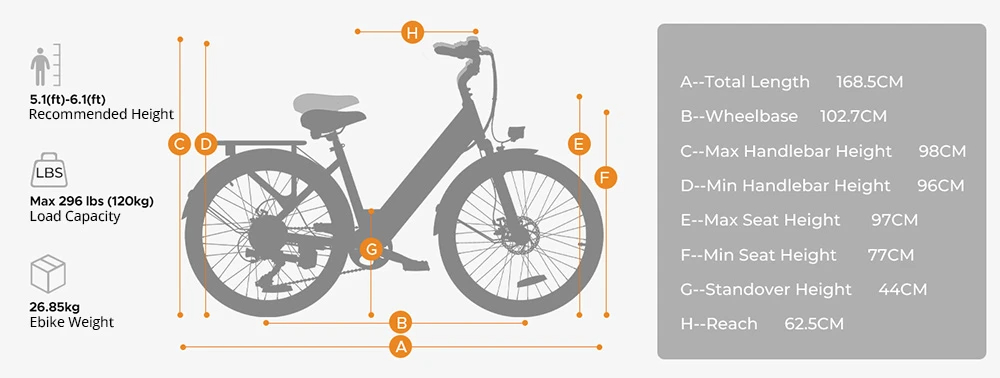 5.1(ft)-6.1(ft)
Recommended Height

LBS

Max 296 lbs (120kg)
Load Capacity

26.85kg
Ebike Weight

H
C D
E
F
G
B
A

A--Total Length 168.5CM
B--Wheelbase 102.7CM
C--Max Handlebar Height 98CM
D--Min Handlebar Height 96CM
E--Max Seat Height 97CM
F--Min Seat Height 77CM
G--Standover Height 44CM
H--Reach 62.5CM