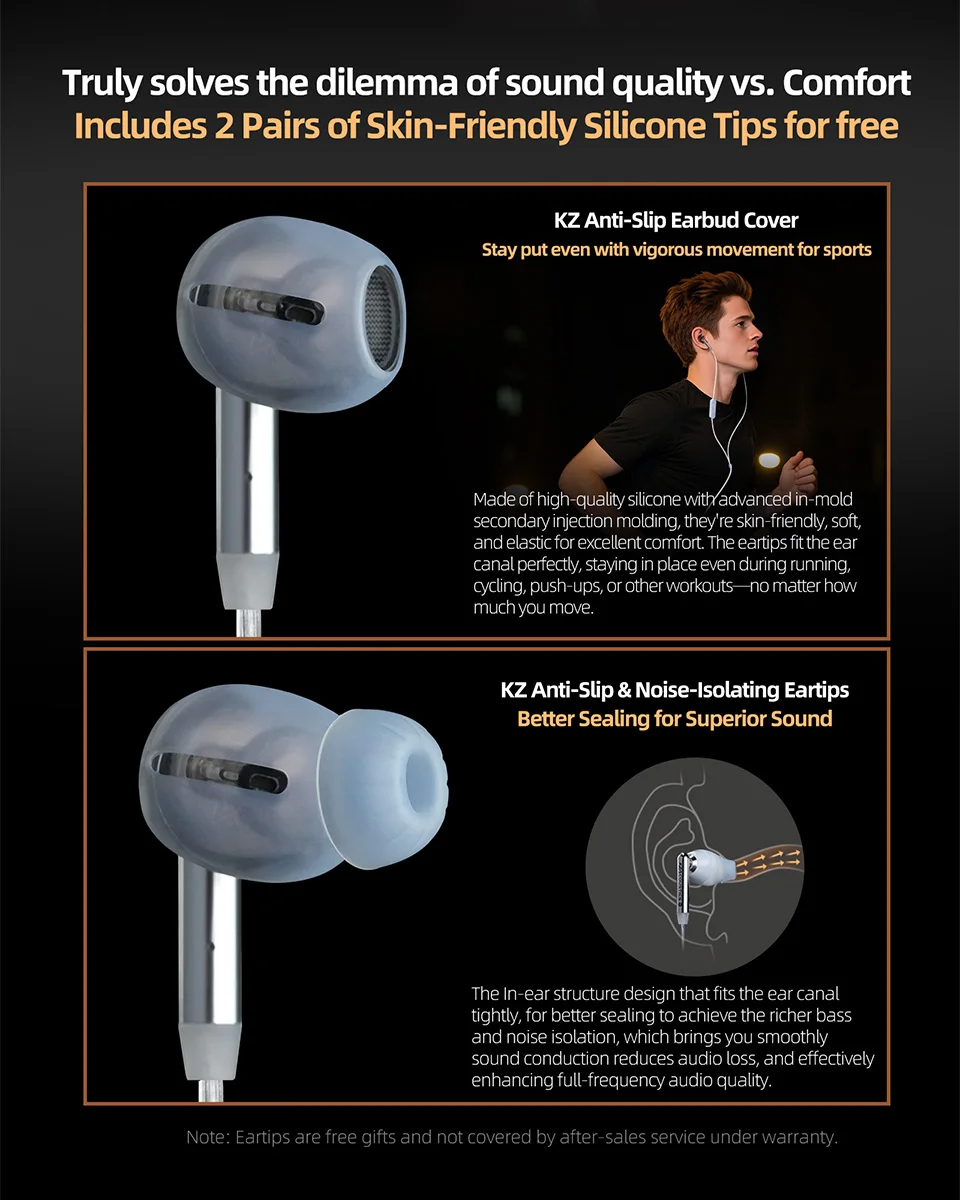 Truly solves the dilemma of sound quality vs. Comfort
Includes 2 Pairs of Skin-Friendly Silicone Tips for free

KZ Anti-Slip Earbud Cover
Stay put even with vigorous movement for sports

Made of high-quality silicone with advanced in-mold secondary injection molding, they're skin-friendly, soft, and elastic for excellent comfort. The eartips fit the ear canal perfectly, staying in place even during running, cycling, push-ups, or other workouts—no matter how much you move.

KZ Anti-Slip & Noise-Isolating Eartips
Better Sealing for Superior Sound

The In-ear structure design that fits the ear canal tightly, for better sealing to achieve the richer bass and noise isolation, which brings you smoothly sound conduction reduces audio loss, and effectively enhancing full-frequency audio quality.

Note: Eartips are free gifts and not covered by after-sales service under warranty.