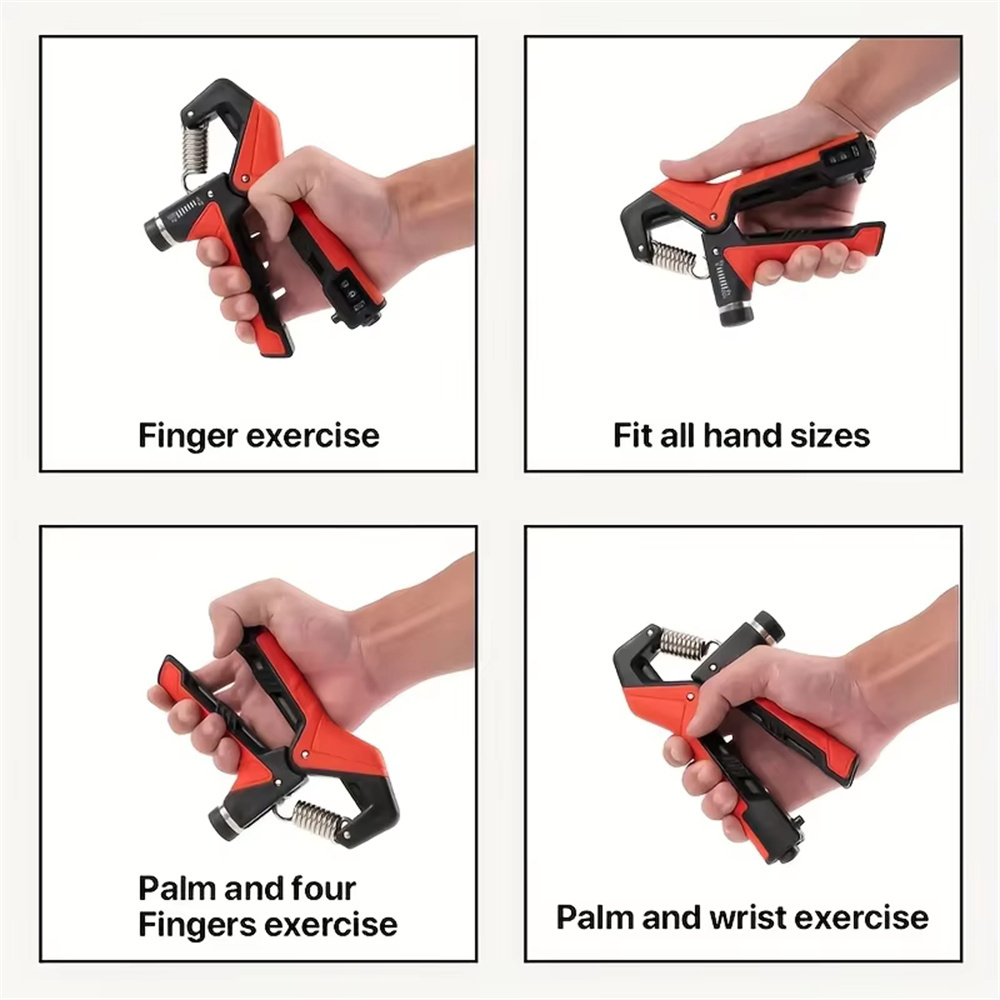 Finger exercise

Fit all hand sizes

Palm and four Fingers exercise

Palm and wrist exercise