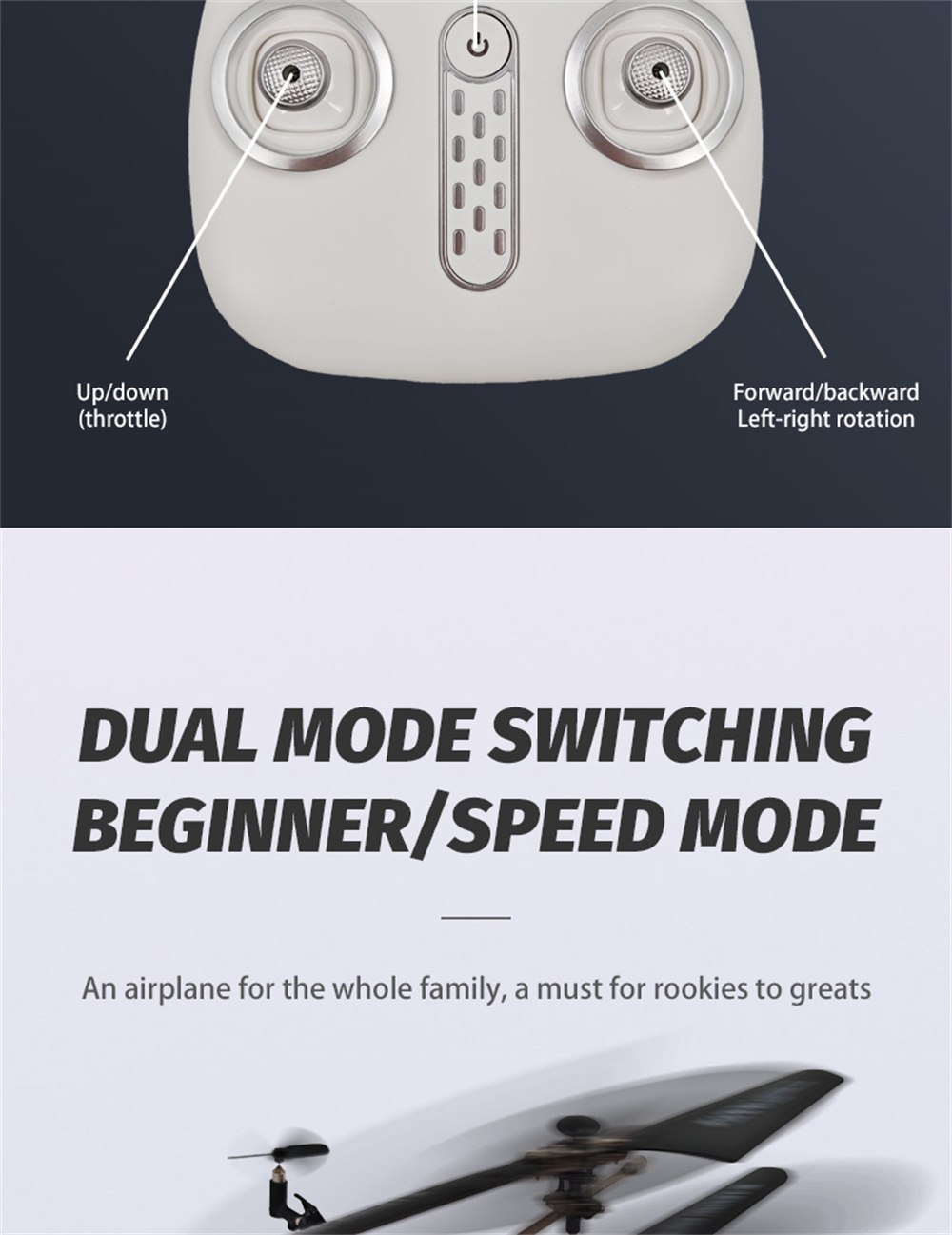 Up/down
(throttle)

Forward/backward
Left-right rotation

DUAL MODE SWITCHING
BEGINNER/SPEED MODE

An airplane for the whole family, a must for rookies to greats