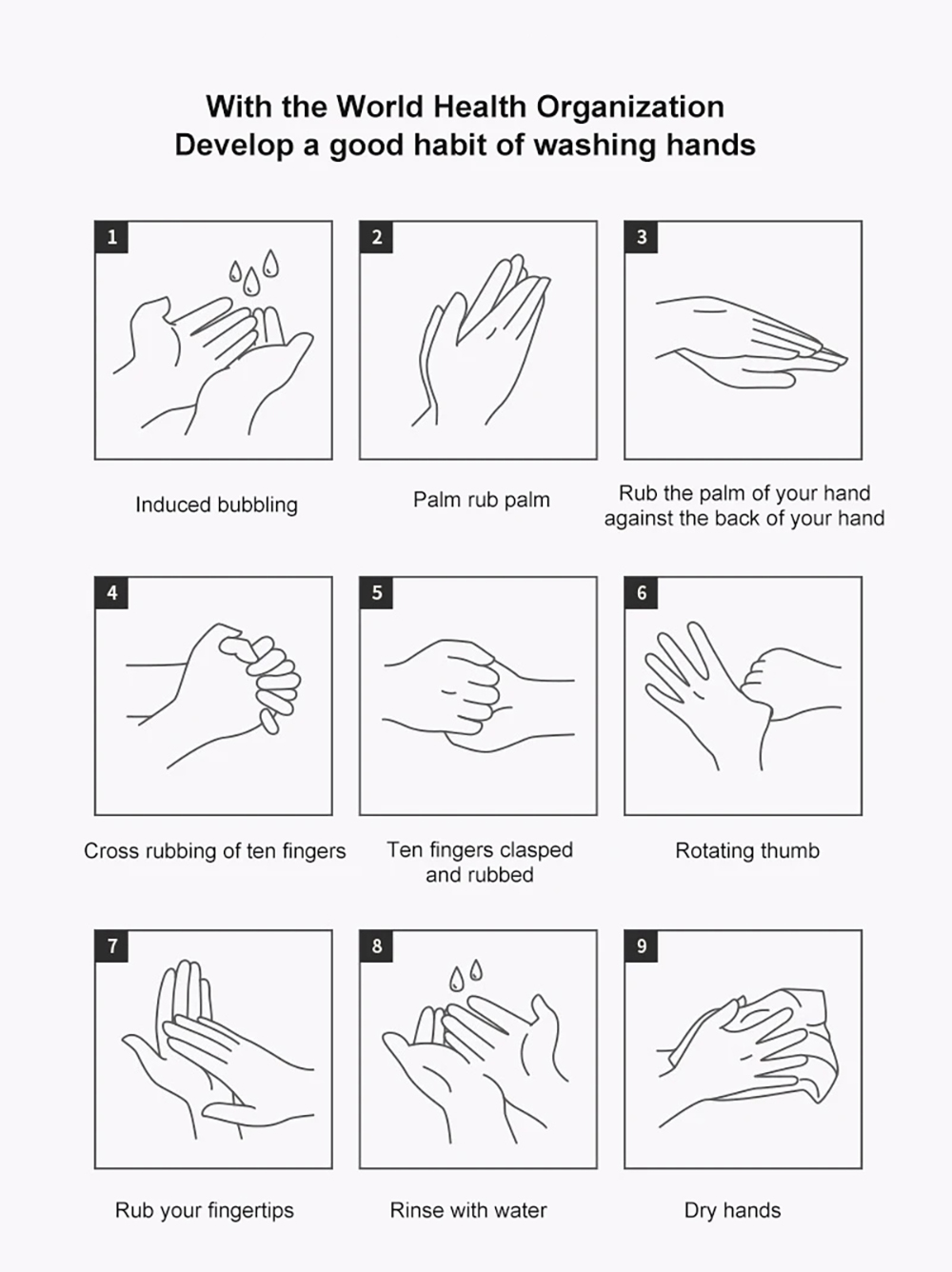 With the World Health Organization
Develop a good habit of washing hands

1

Induced bubbling

2

Palm rub palm

3

Rub the palm of your hand against the back of your hand

4

Cross rubbing of ten fingers

5

Ten fingers clasped and rubbed

6

Rotating thumb

7

Rub your fingertips

8

Rinse with water

9

Dry hands