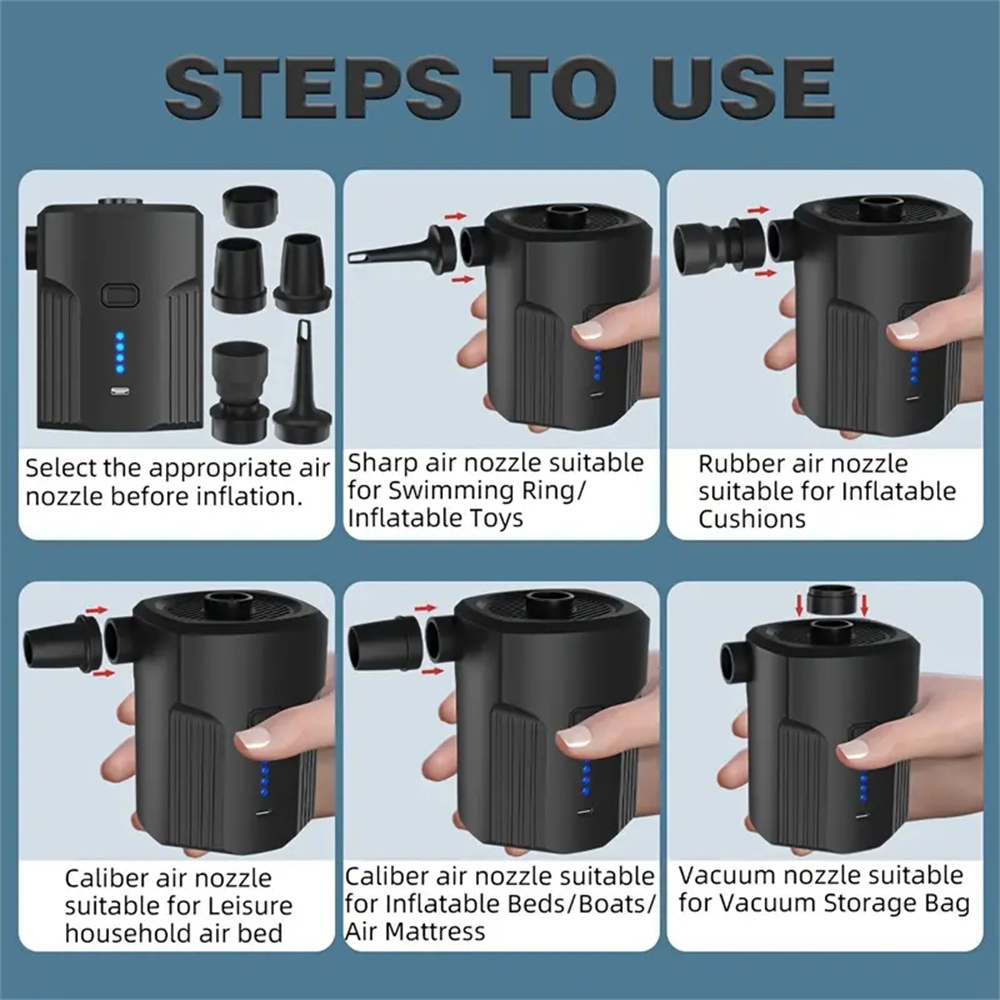 STEPS TO USE

Select the appropriate air nozzle before inflation.

Sharp air nozzle suitable for Swimming Ring/ Inflatable Toys

Rubber air nozzle suitable for Inflatable Cushions

Caliber air nozzle suitable for Leisure household air bed

Caliber air nozzle suitable for Inflatable Beds/Boats/ Air Mattress

Vacuum nozzle suitable for Vacuum Storage Bag