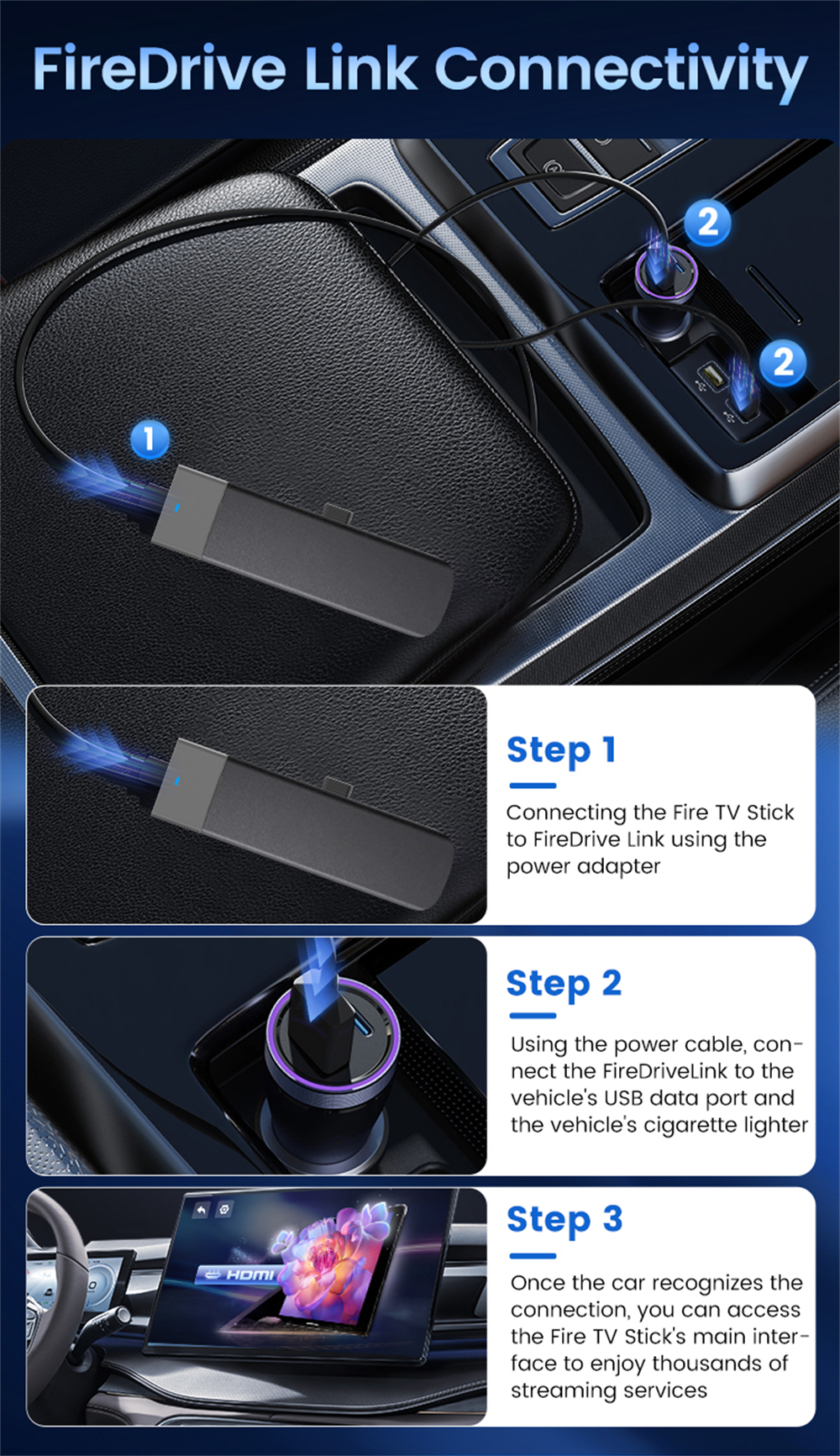 FireDrive Link Connectivity

2

2

1

Step 1

Connecting the Fire TV Stick to FireDrive Link using the power adapter

Step 2

Using the power cable, connect the FireDriveLink to the vehicle's USB data port and the vehicle's cigarette lighter

HDMI

Step 3

Once the car recognizes the connection, you can access the Fire TV Stick's main interface to enjoy thousands of streaming services