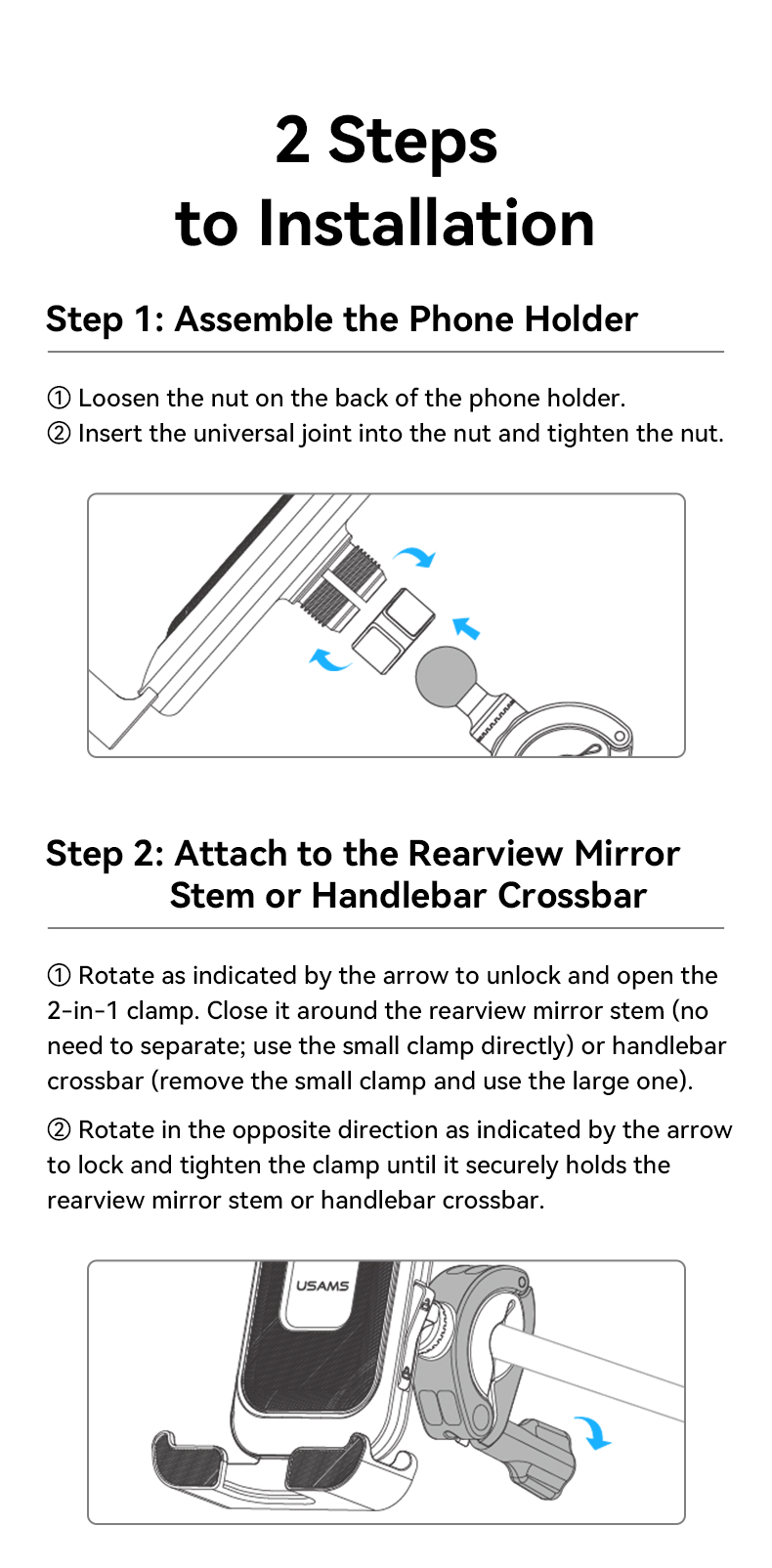 2 Steps
to Installation

Step 1: Assemble the Phone Holder

① Loosen the nut on the back of the phone holder.
② Insert the universal joint into the nut and tighten the nut.

Step 2: Attach to the Rearview Mirror Stem or Handlebar Crossbar

① Rotate as indicated by the arrow to unlock and open the 2-in-1 clamp. Close it around the rearview mirror stem (no need to separate; use the small clamp directly) or handlebar crossbar (remove the small clamp and use the large one).

② Rotate in the opposite direction as indicated by the arrow to lock and tighten the clamp until it securely holds the rearview mirror stem or handlebar crossbar.

USAMS