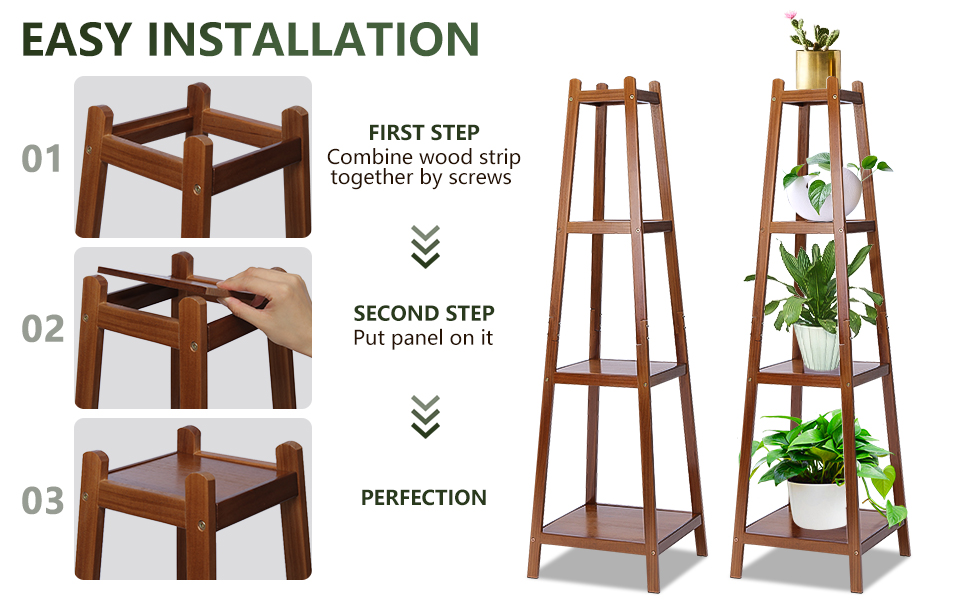 EASY INSTALLATION

01

FIRST STEP
Combine wood strip together by screws

02

SECOND STEP
Put panel on it

03

PERFECTION