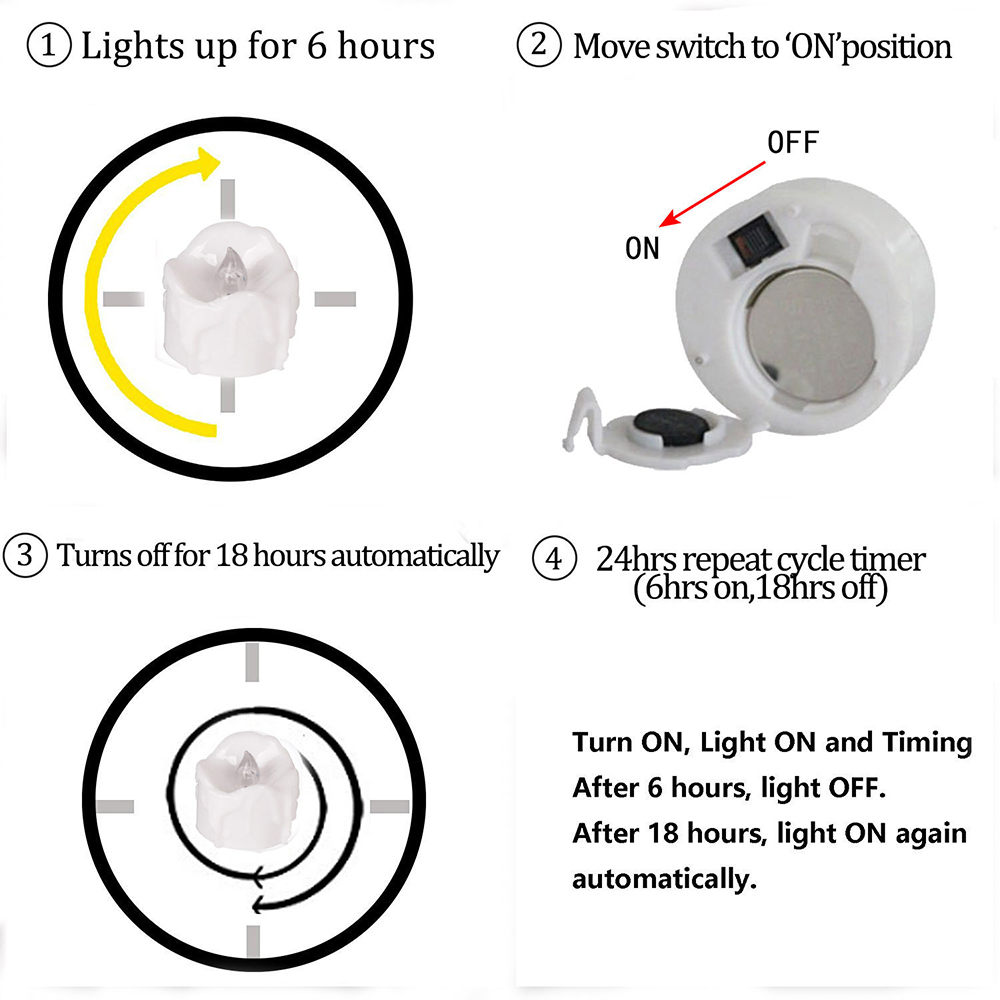 ① Lights up for 6 hours

② Move switch to 'ON'position

OFF

ON

③ Turns off for 18 hours automatically

④ 24hrs repeat cycle timer (6hrs on,18hrs off)

Turn ON, Light ON and Timing
After 6 hours, light OFF.
After 18 hours, light ON again automatically.