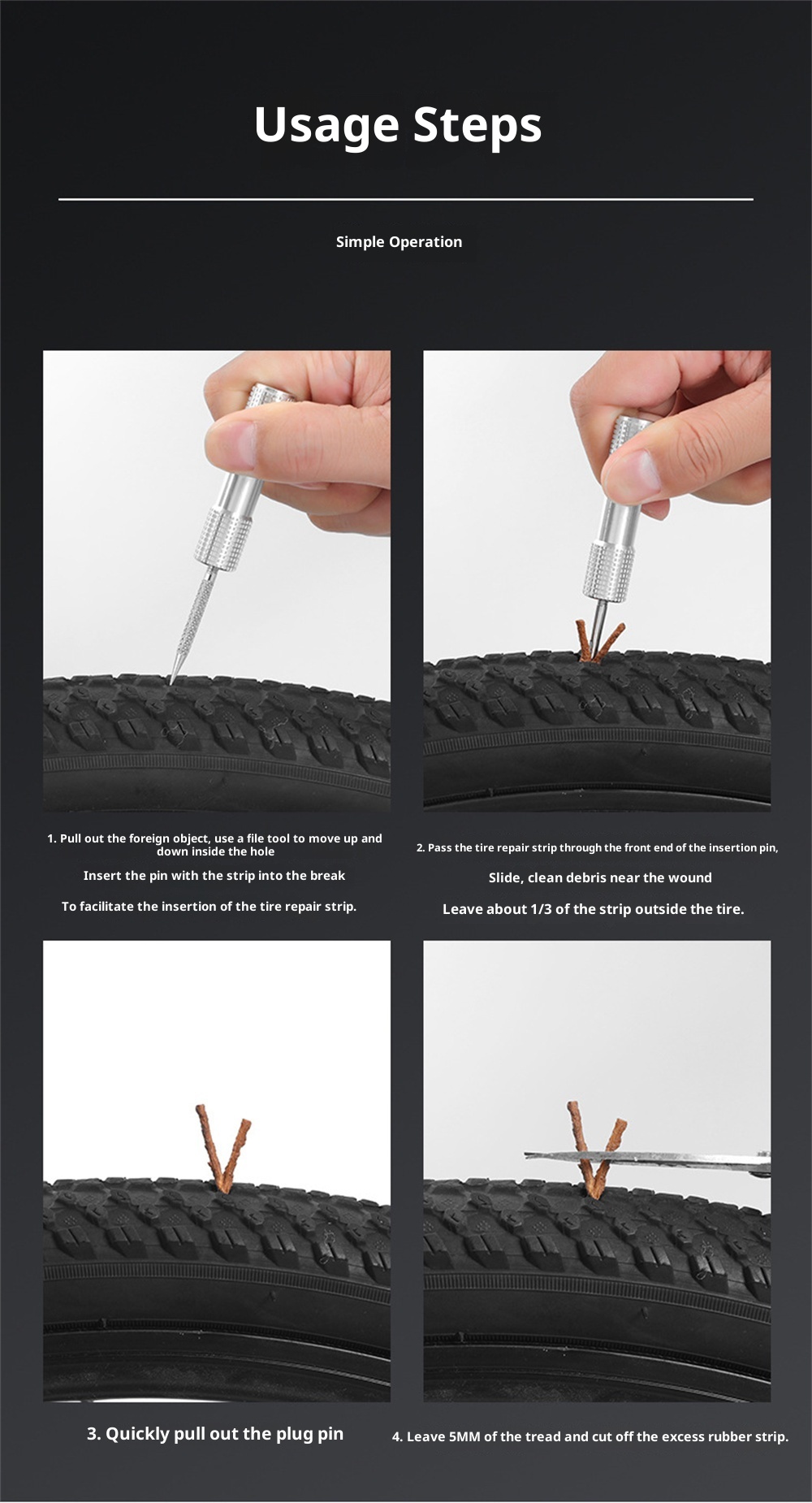 Usage Steps

Simple Operation

1. Pull out the foreign object, use a file tool to move up and down inside the hole

Insert the pin with the strip into the break

To facilitate the insertion of the tire repair strip.

2. Pass the tire repair strip through the front end of the insertion pin,

Slide, clean debris near the wound

Leave about 1/3 of the strip outside the tire.

3. Quickly pull out the plug pin

4. Leave 5MM of the tread and cut off the excess rubber strip.