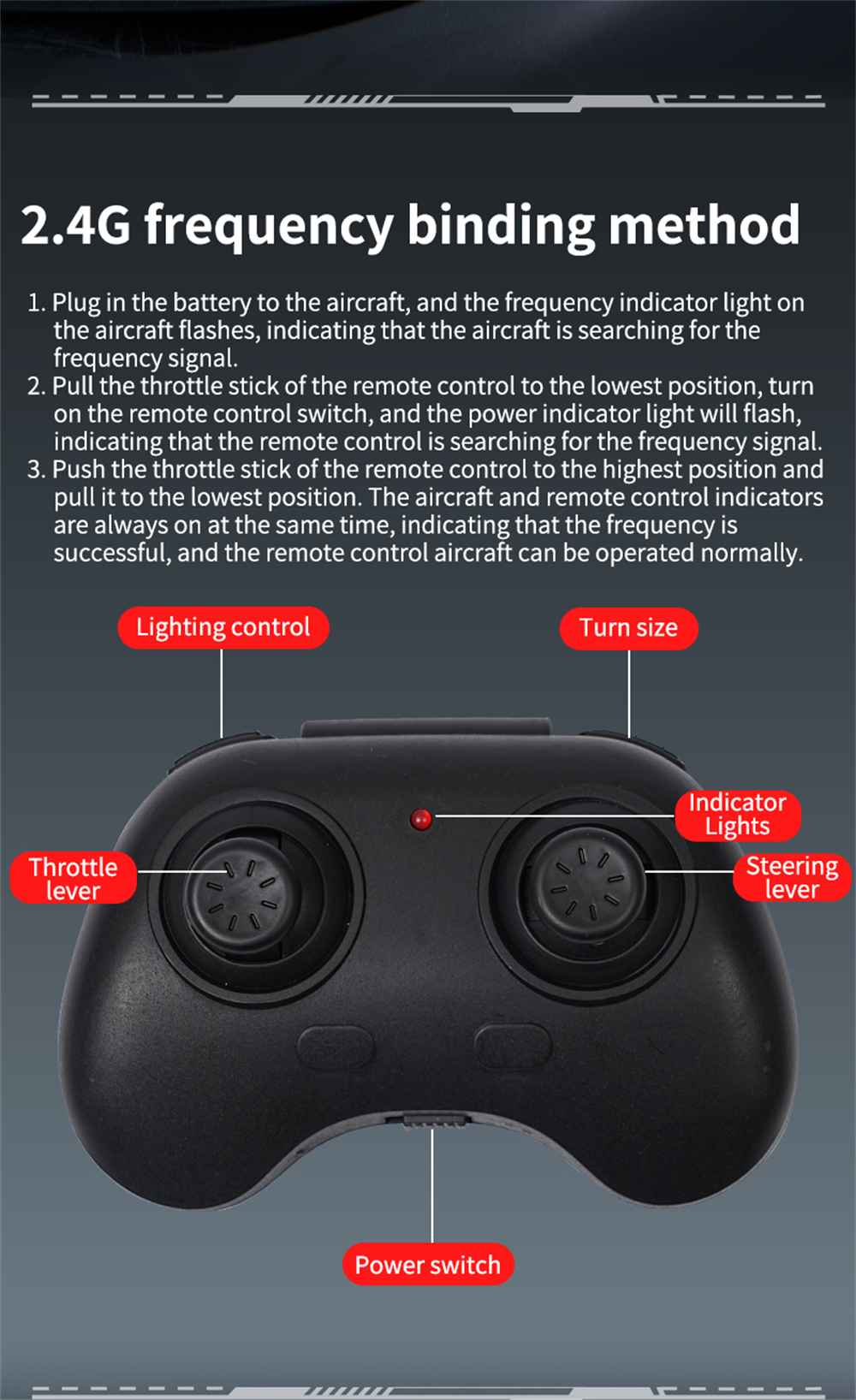 2.4G frequency binding method

1. Plug in the battery to the aircraft, and the frequency indicator light on the aircraft flashes, indicating that the aircraft is searching for the frequency signal.
2. Pull the throttle stick of the remote control to the lowest position, turn on the remote control switch, and the power indicator light will flash, indicating that the remote control is searching for the frequency signal.
3. Push the throttle stick of the remote control to the highest position and pull it to the lowest position. The aircraft and remote control indicators are always on at the same time, indicating that the frequency is successful, and the remote control aircraft can be operated normally.

Lighting control

Turn size

Indicator Lights

Throttle lever

Steering lever

Power switch