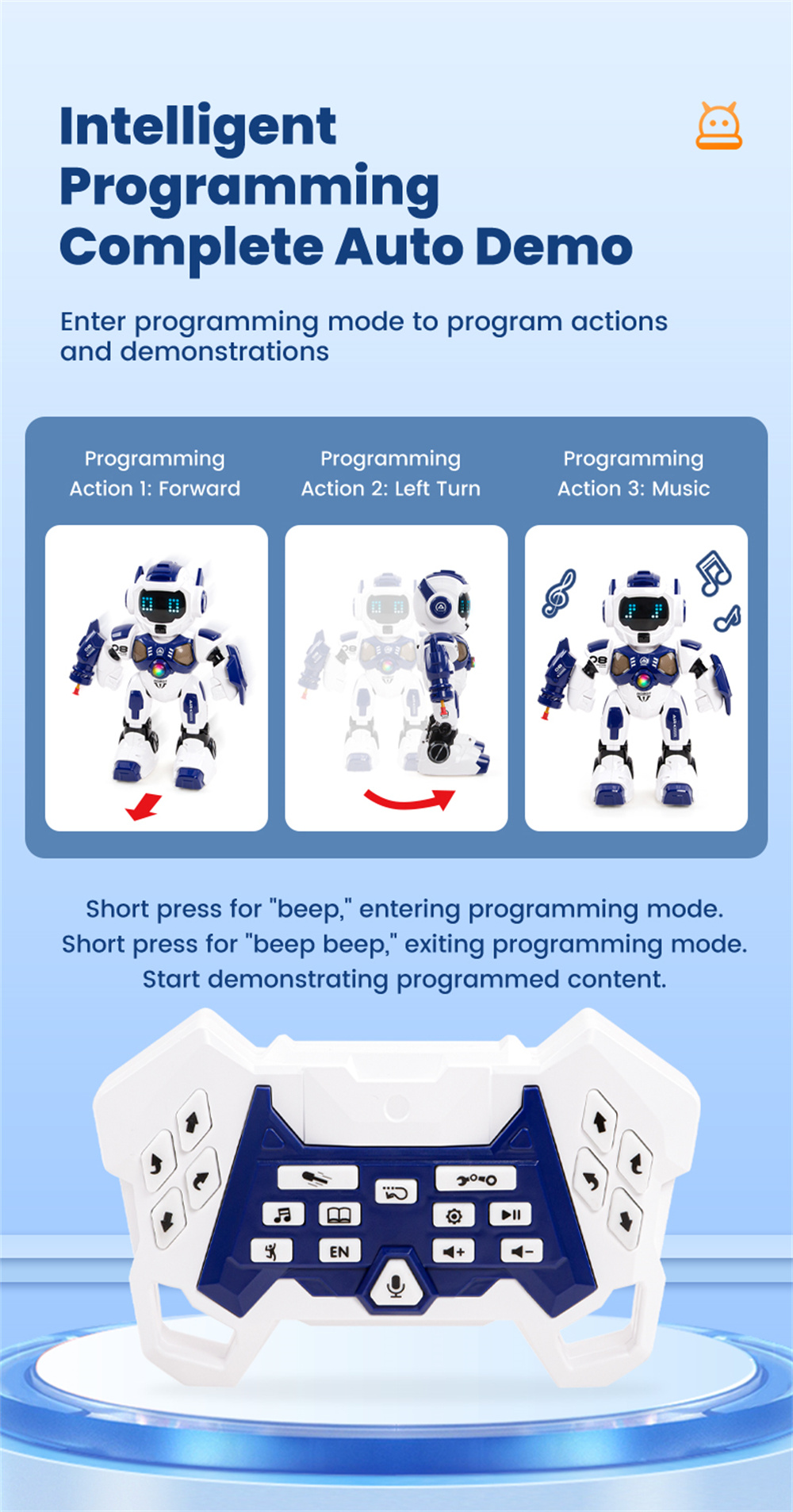 Intelligent Programming Complete Auto Demo

Enter programming mode to program actions and demonstrations

Programming Action 1: Forward

Programming Action 2: Left Turn

Programming Action 3: Music

Short press for "beep," entering programming mode.
Short press for "beep beep," exiting programming mode.
Start demonstrating programmed content.

EN