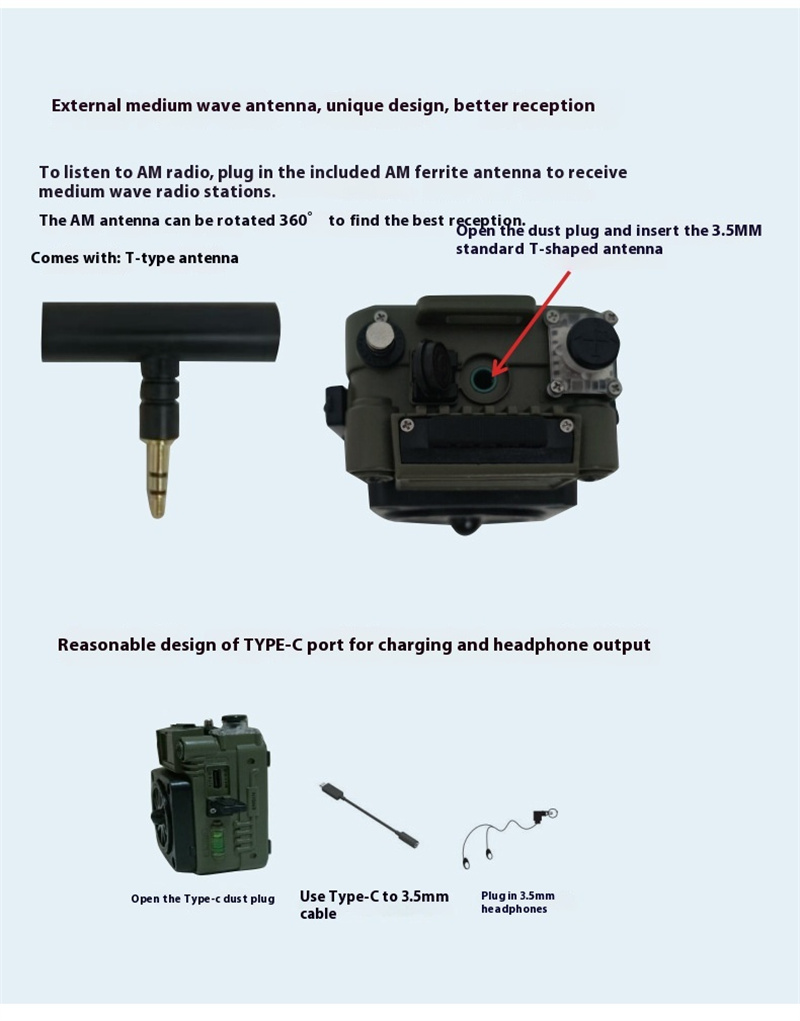 External medium wave antenna, unique design, better reception

To listen to AM radio, plug in the included AM ferrite antenna to receive medium wave radio stations.

The AM antenna can be rotated 360° to find the best reception.

Open the dust plug and insert the 3.5MM standard T-shaped antenna

Comes with: T-type antenna

Reasonable design of TYPE-C port for charging and headphone output

Open the Type-c dust plug

Use Type-C to 3.5mm cable

Plug in 3.5mm headphones