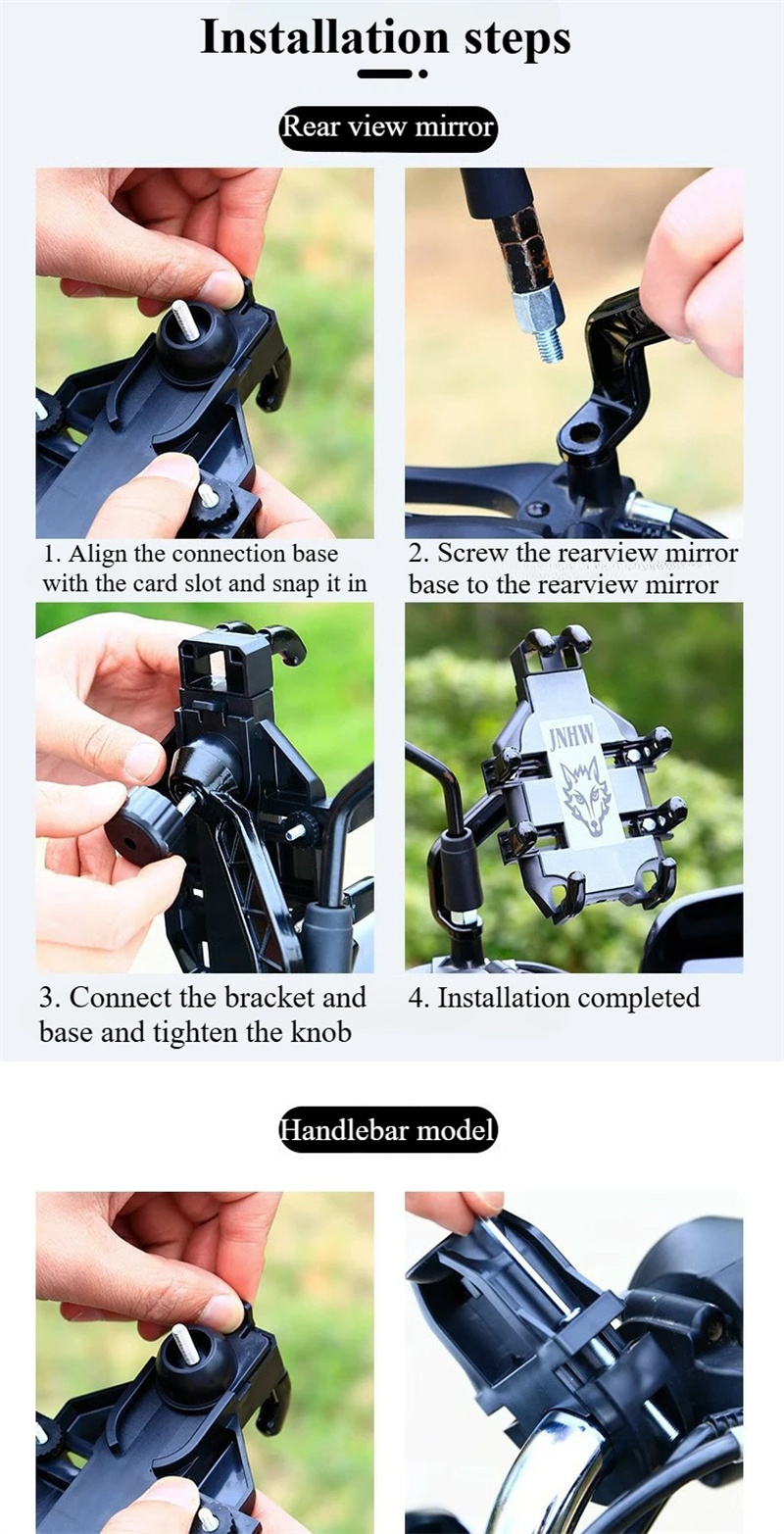 Installation steps

Rear view mirror

1. Align the connection base with the card slot and snap it in

2. Screw the rearview mirror base to the rearview mirror

JNHW

3. Connect the bracket and base and tighten the knob

4. Installation completed

Handlebar model